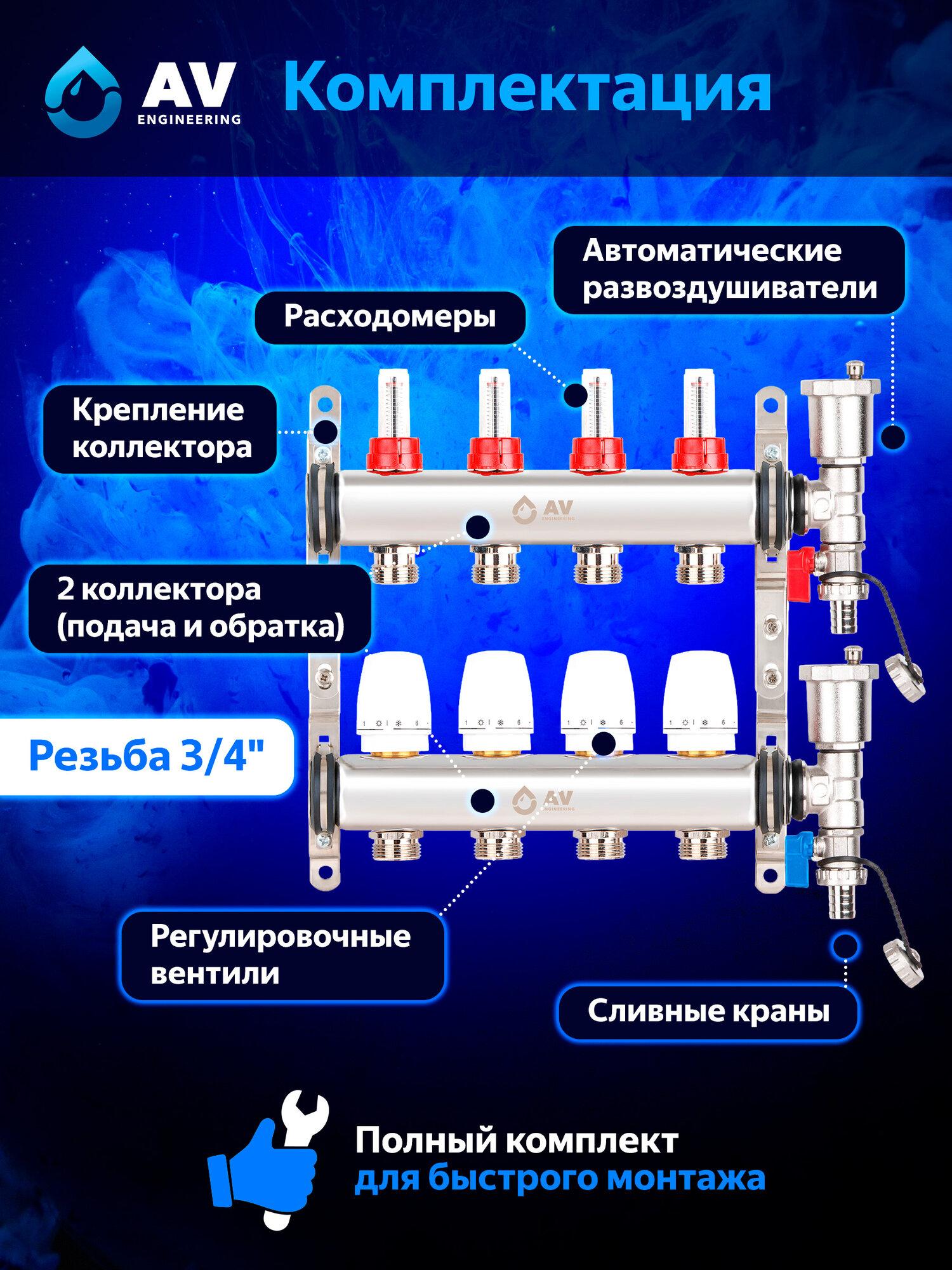 AV
ENGINEERING

Комплектация

Автоматические развоздушиватели

Расходомеры

Крепление коллектора

AV ENGINEERING

2 коллектора (подача и обратка)

Резьба 3/4"

AV ENGINEERING

Регулировочные вентили

Сливные краны

Полный комплект
для быстрого монтажа