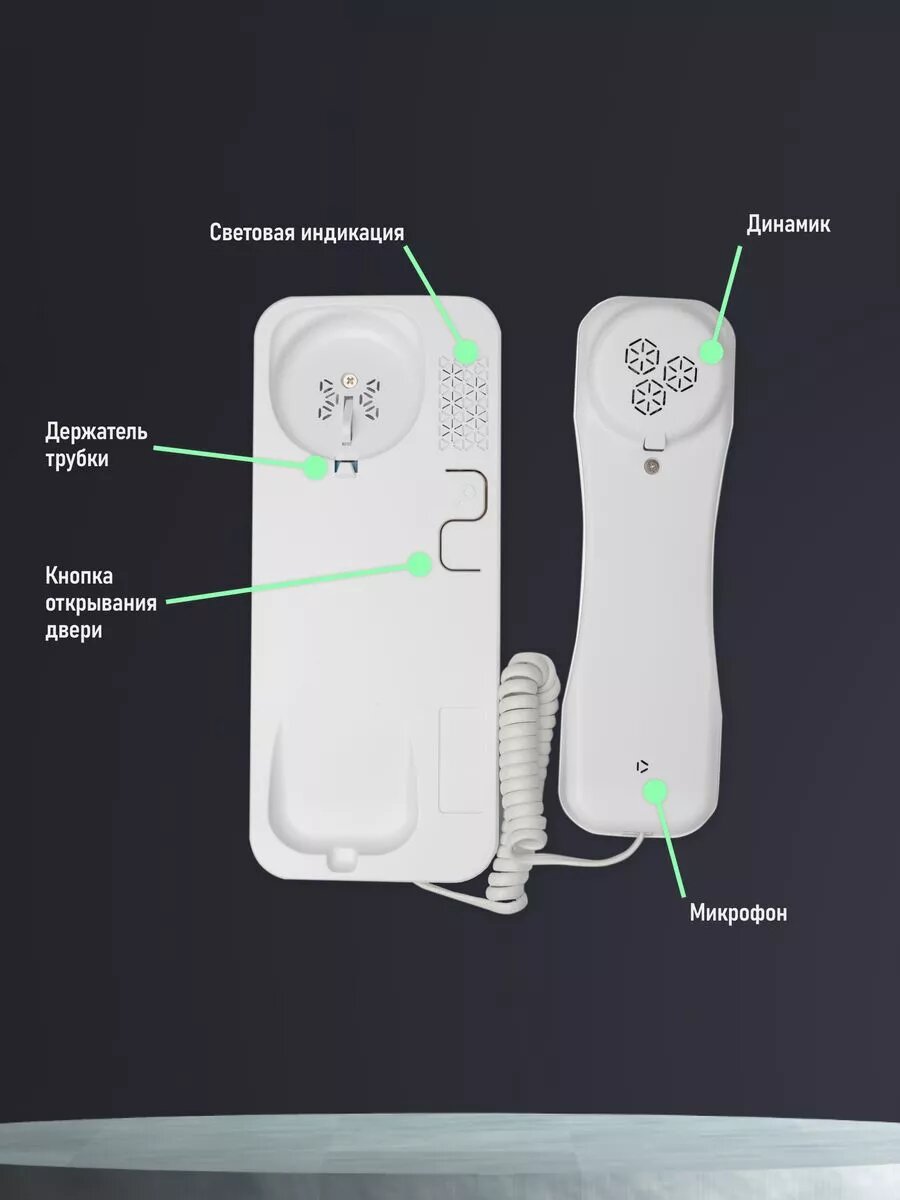 Световая индикация

Динамик

Держатель трубки

Кнопка открывания двери

Микрофон