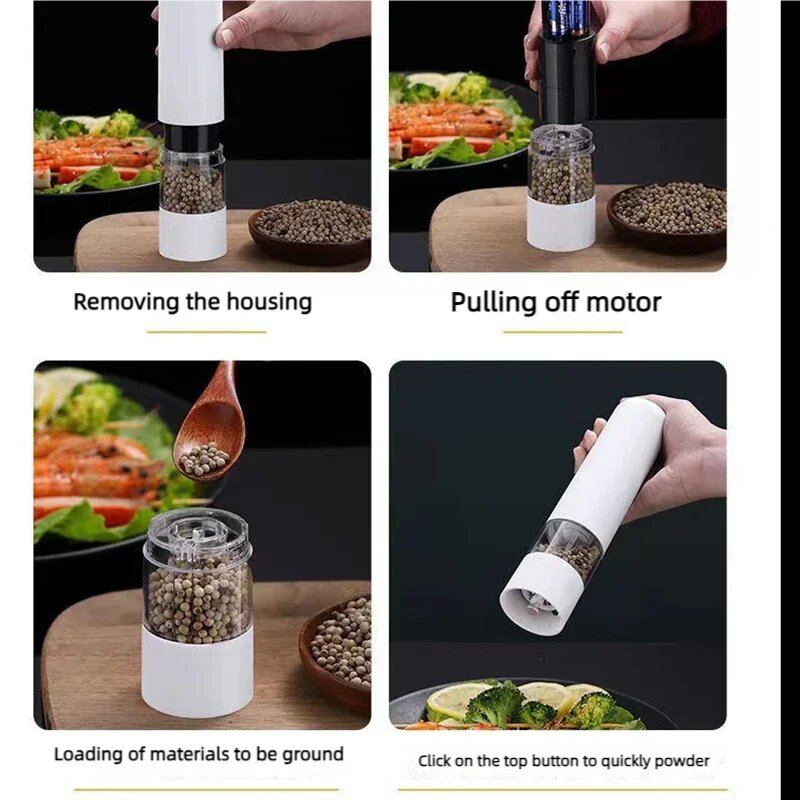 Removing the housing

Pulling off motor

Loading of materials to be ground

Click on the top button to quickly powder