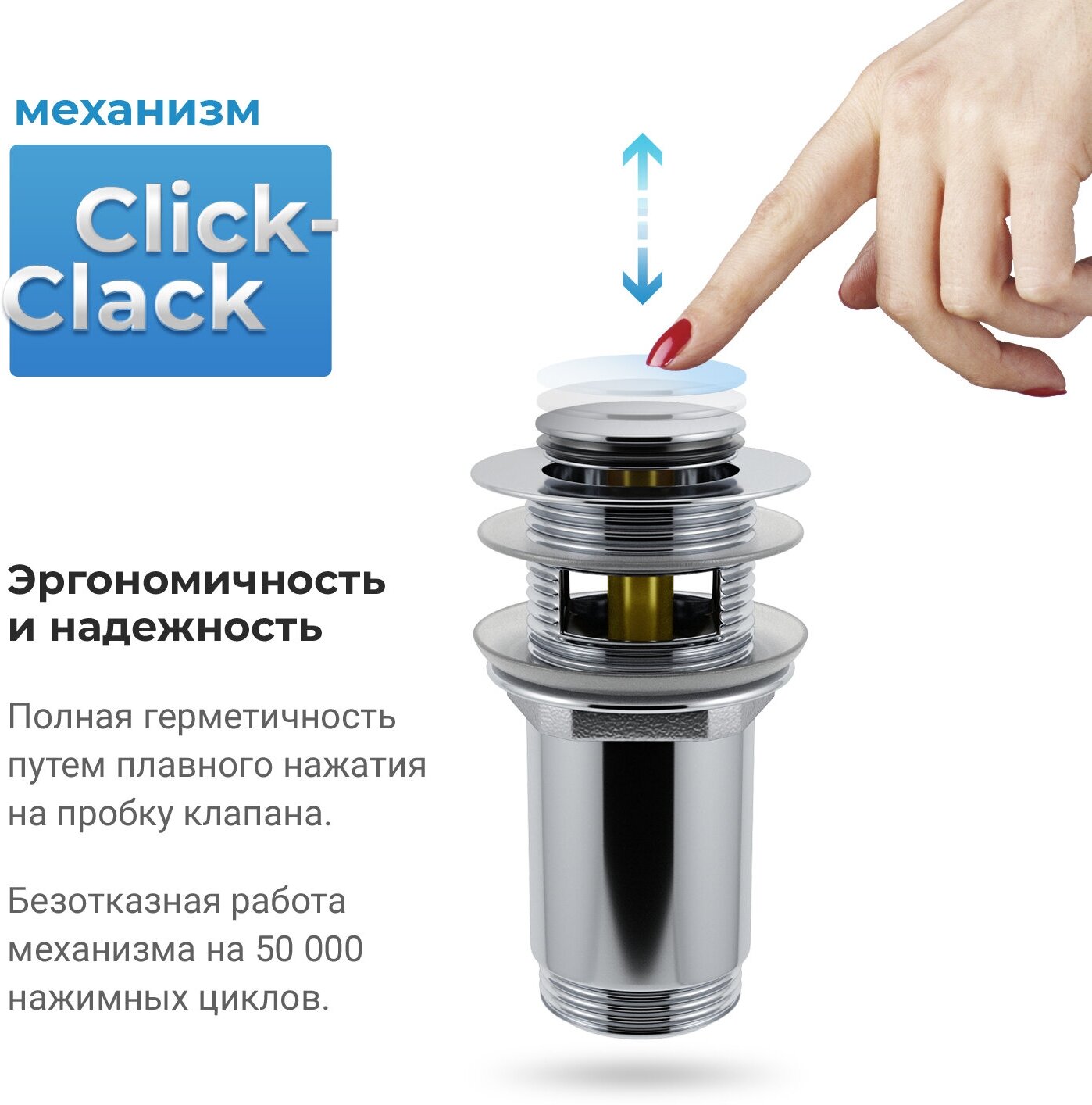 механизм

Click-Clack

Эргономичность и надежность

Полная герметичность путем плавного нажатия на пробку клапана.

Безотказная работа механизма на 50 000 нажимных циклов.