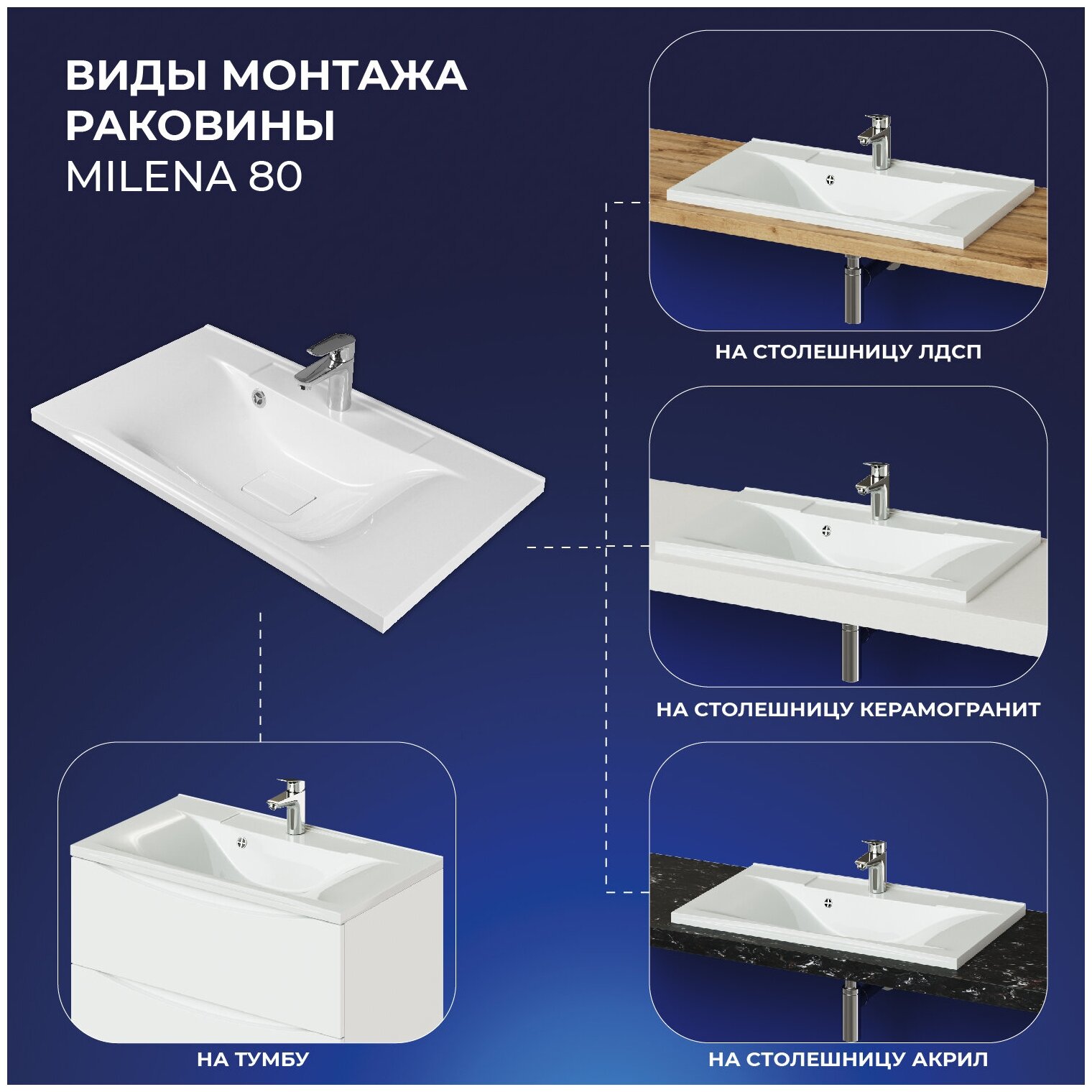 ВИДЫ МОНТАЖА РАКОВИНЫ
MILENA 80

НА СТОЛЕШНИЦУ ЛДСП

НА СТОЛЕШНИЦУ КЕРАМОГРАНИТ

НА ТУМБУ

НА СТОЛЕШНИЦУ АКРИЛ