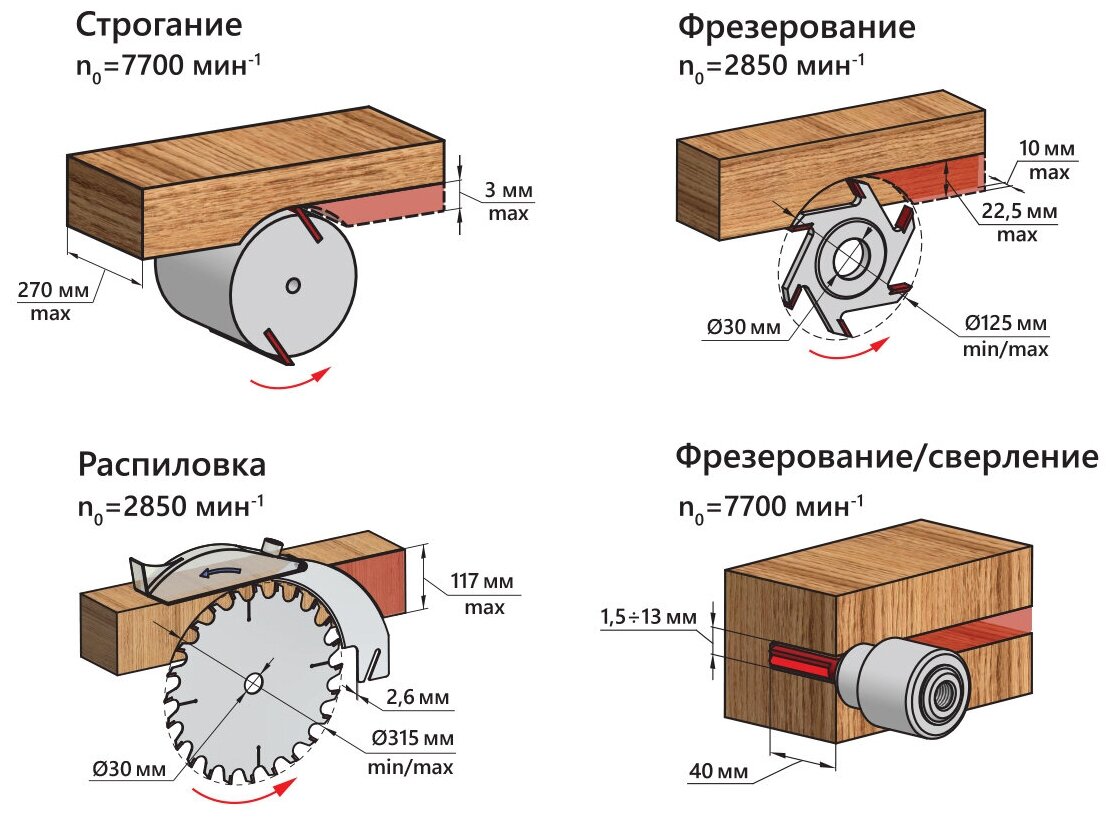 Строгание
$n_0$=7700 мин$^{-1}$

3 мм
max

270 мм
max

Фрезерование
$n_0$=2850 мин$^{-1}$

10 мм
max

22,5 мм
max

Ø30 мм

Ø125 мм
min/max

Распиловка
$n_0$=2850 мин$^{-1}$

117 мм
max

2,6 мм

Ø30 мм

Ø315 мм
min/max

Фрезерование/сверление
$n_0$=7700 мин$^{-1}$

1,5÷13 мм

40 мм