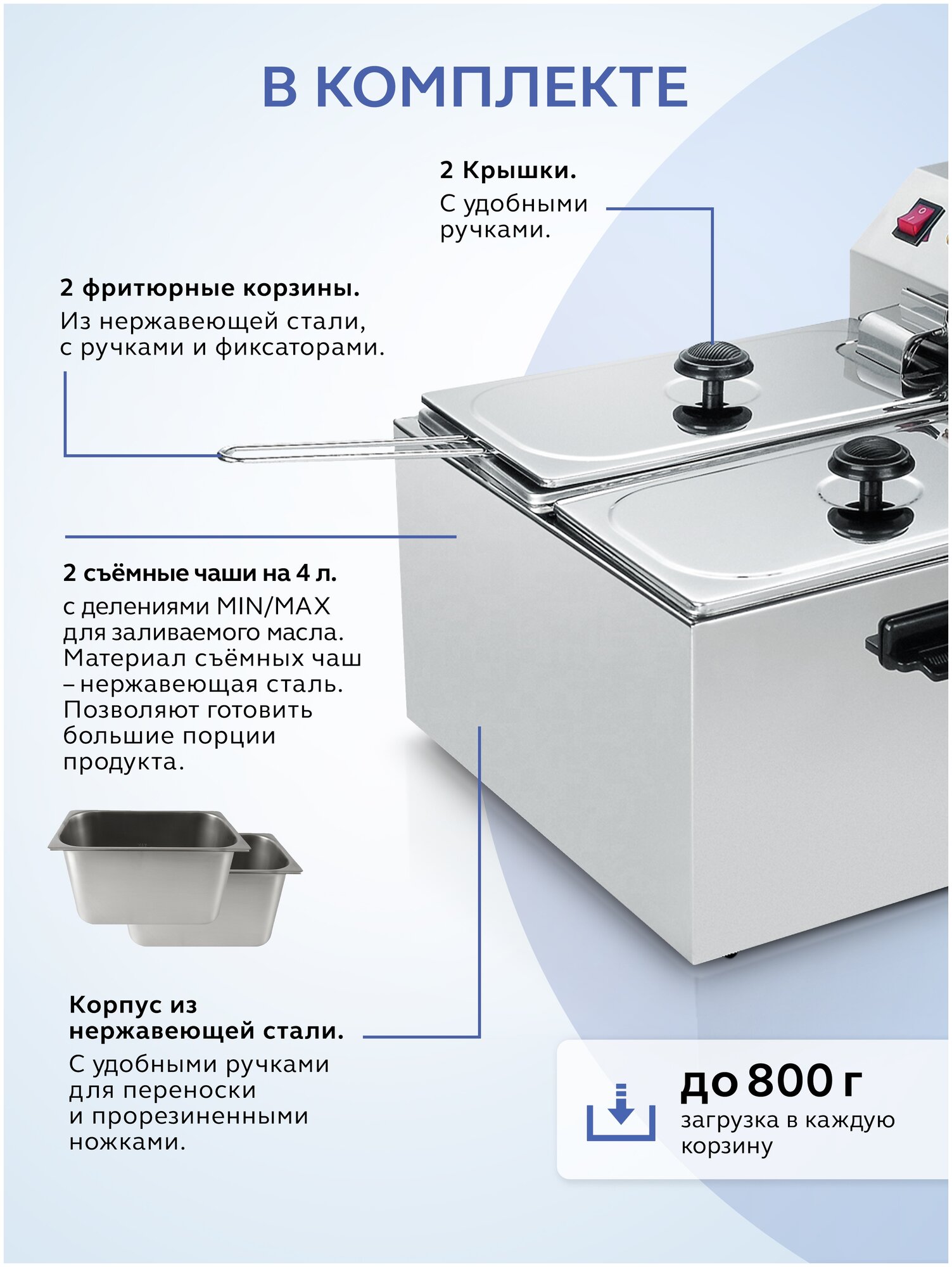 В КОМПЛЕКТЕ

2 Крышки.
С удобными ручками.

2 фритюрные корзины.
Из нержавеющей стали, с ручками и фиксаторами.

2 съёмные чаши на 4 л.
с делениями MIN/MAX для заливаемого масла. Материал съёмных чаш – нержавеющая сталь. Позволяют готовить большие порции продукта.

Корпус из нержавеющей стали.
С удобными ручками для переноски и прорезиненными ножками.

до 800 г
загрузка в каждую корзину