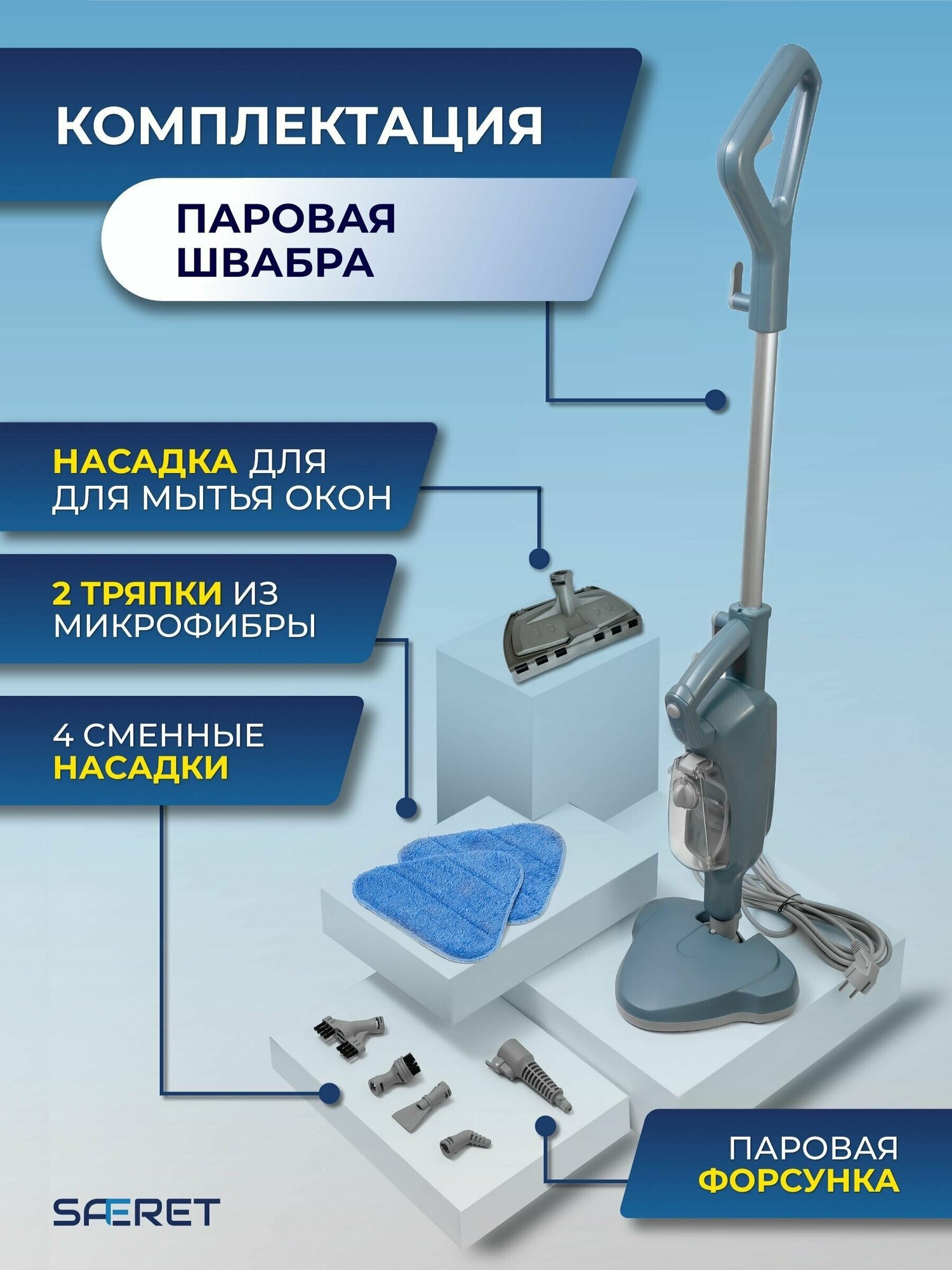 КОМПЛЕКТАЦИЯ

ПАРОВАЯ ШВАБРА

НАСАДКА ДЛЯ ДЛЯ МЫТЬЯ ОКОН

2 ТРЯПКИ ИЗ МИКРОФИБРЫ

4 СМЕННЫЕ НАСАДКИ

ПАРОВАЯ ФОРСУНКА

SAERET