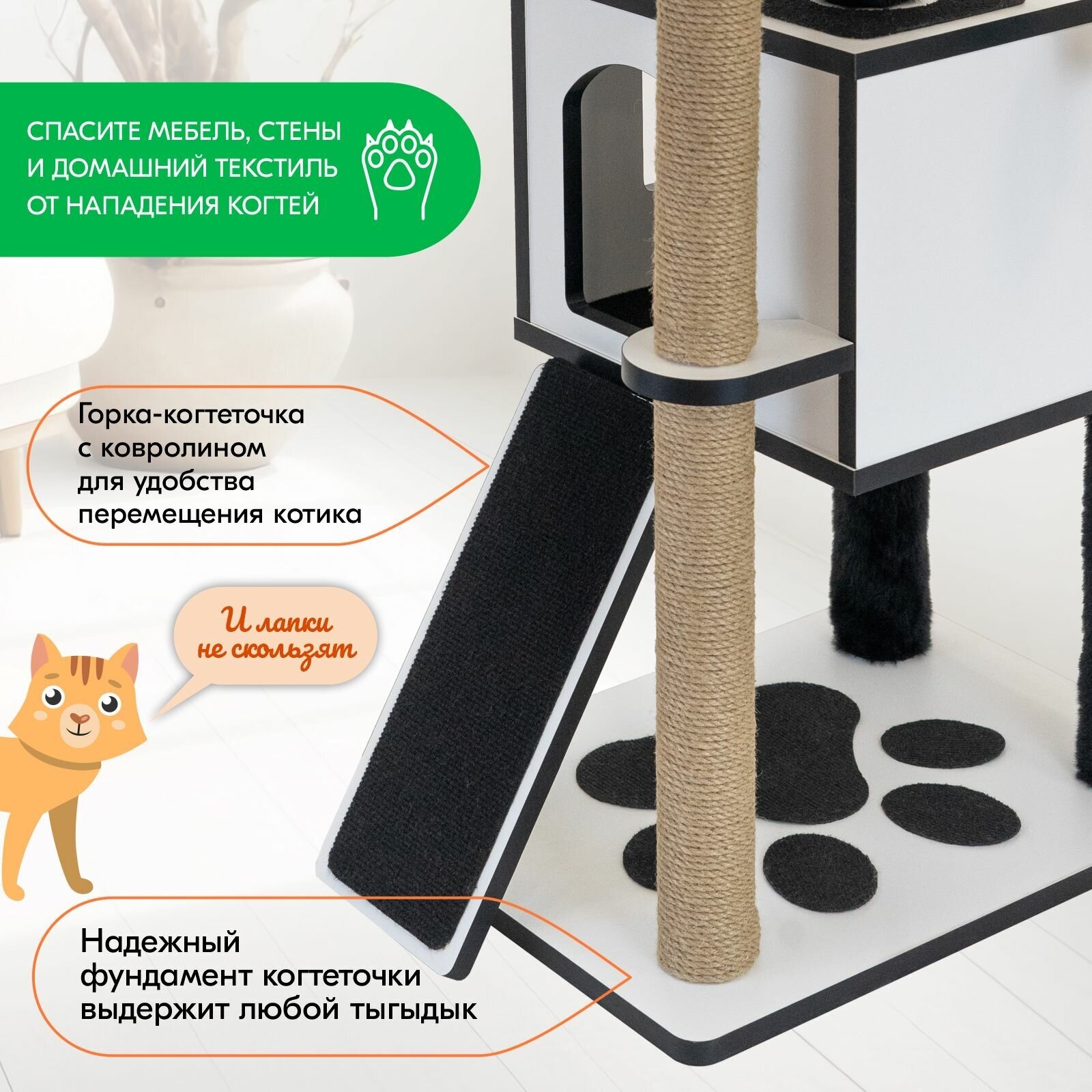 СПАСИТЕ МЕБЕЛЬ, СТЕНЫ И ДОМАШНИЙ ТЕКСТИЛЬ ОТ НАПАДЕНИЯ КОГТЕЙ

Горка-когтеточка с ковролином для удобства перемещения котика

И лапки не скользят

Надежный фундамент когтеточки выдержит любой тыгыдык