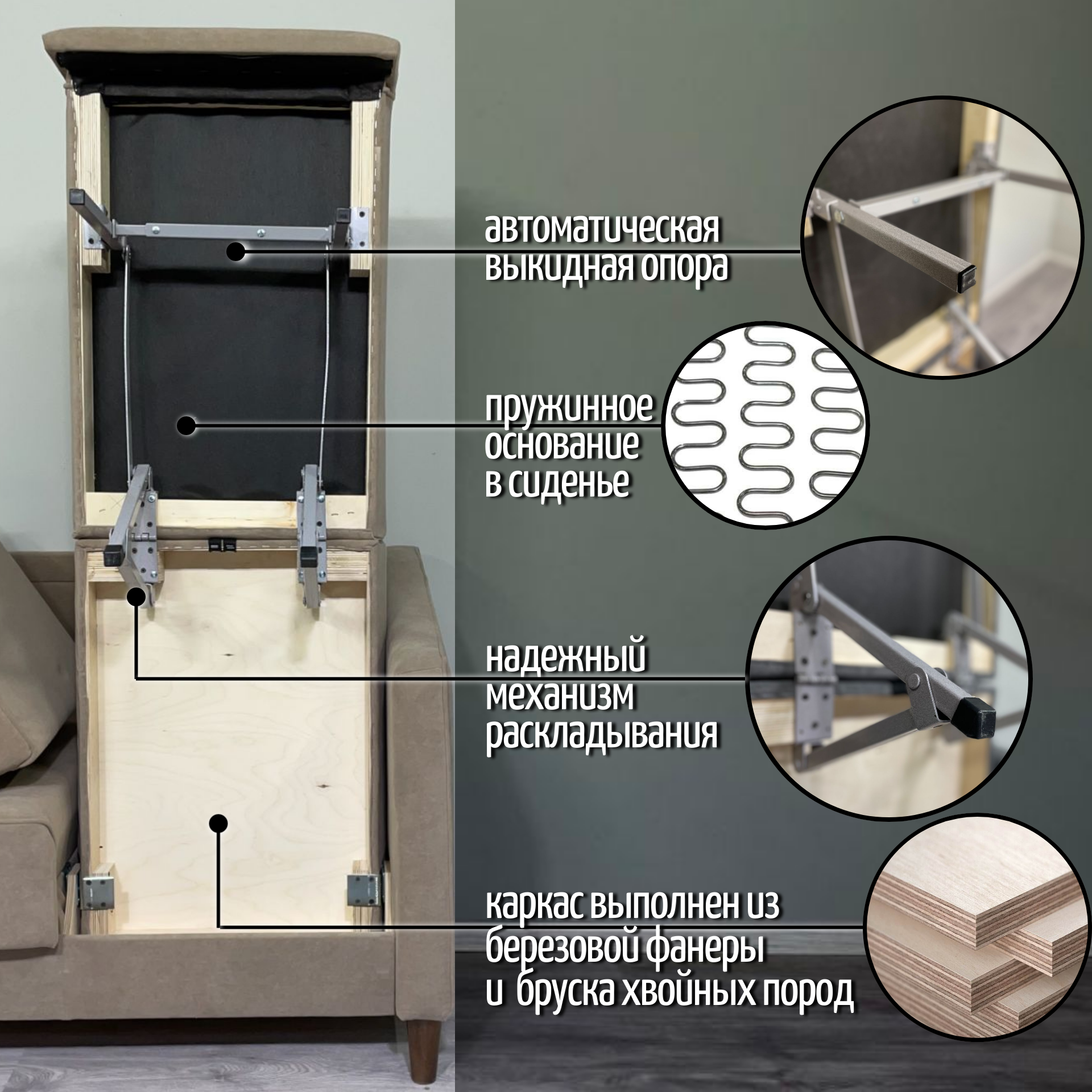 автоматическая выкидная опора

пружинное основание в сиденье

надежный механизм раскладывания

каркас выполнен из березовой фанеры и бруска хвойных пород