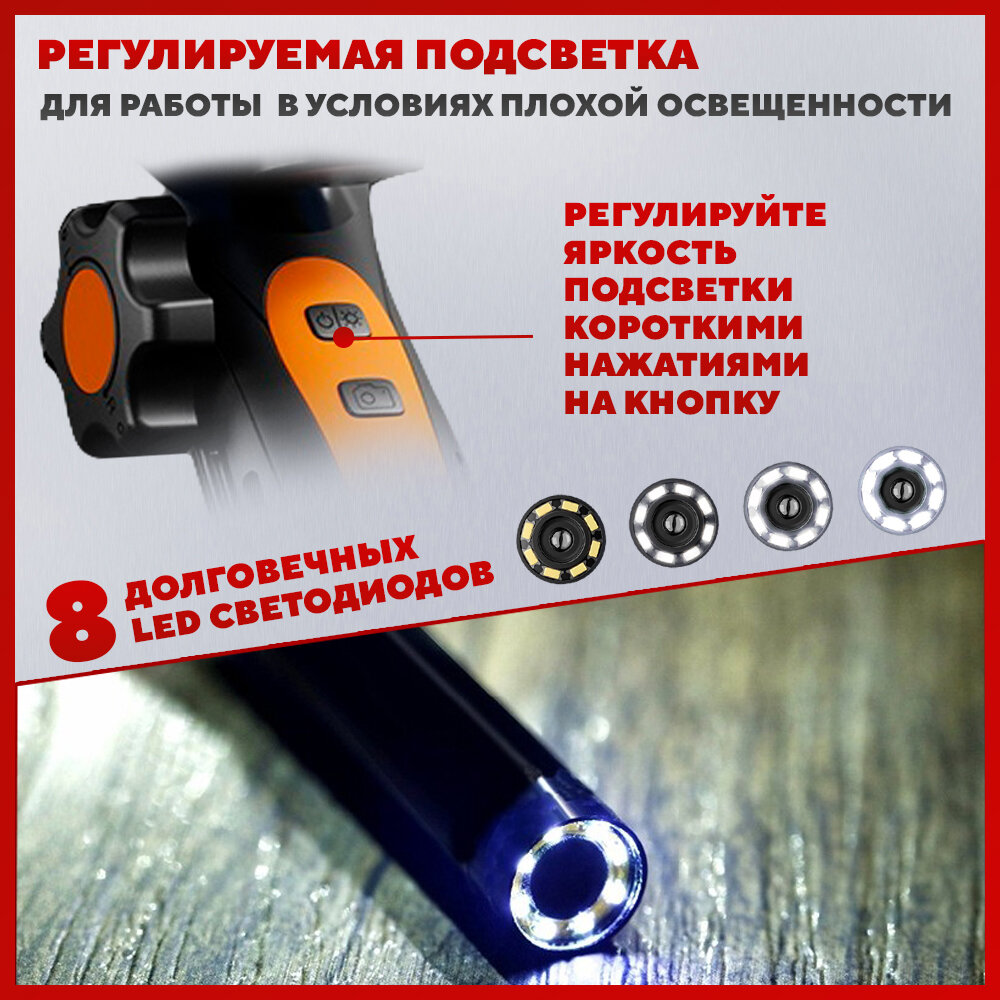 РЕГУЛИРУЕМАЯ ПОДСВЕТКА
ДЛЯ РАБОТЫ В УСЛОВИЯХ ПЛОХОЙ ОСВЕЩЕННОСТИ

РЕГУЛИРУЙТЕ ЯРКОСТЬ ПОДСВЕТКИ КОРОТКИМИ НАЖАТИЯМИ НА КНОПКУ

8 ДОЛГОВЕЧНЫХ LED СВЕТОДИОДОВ