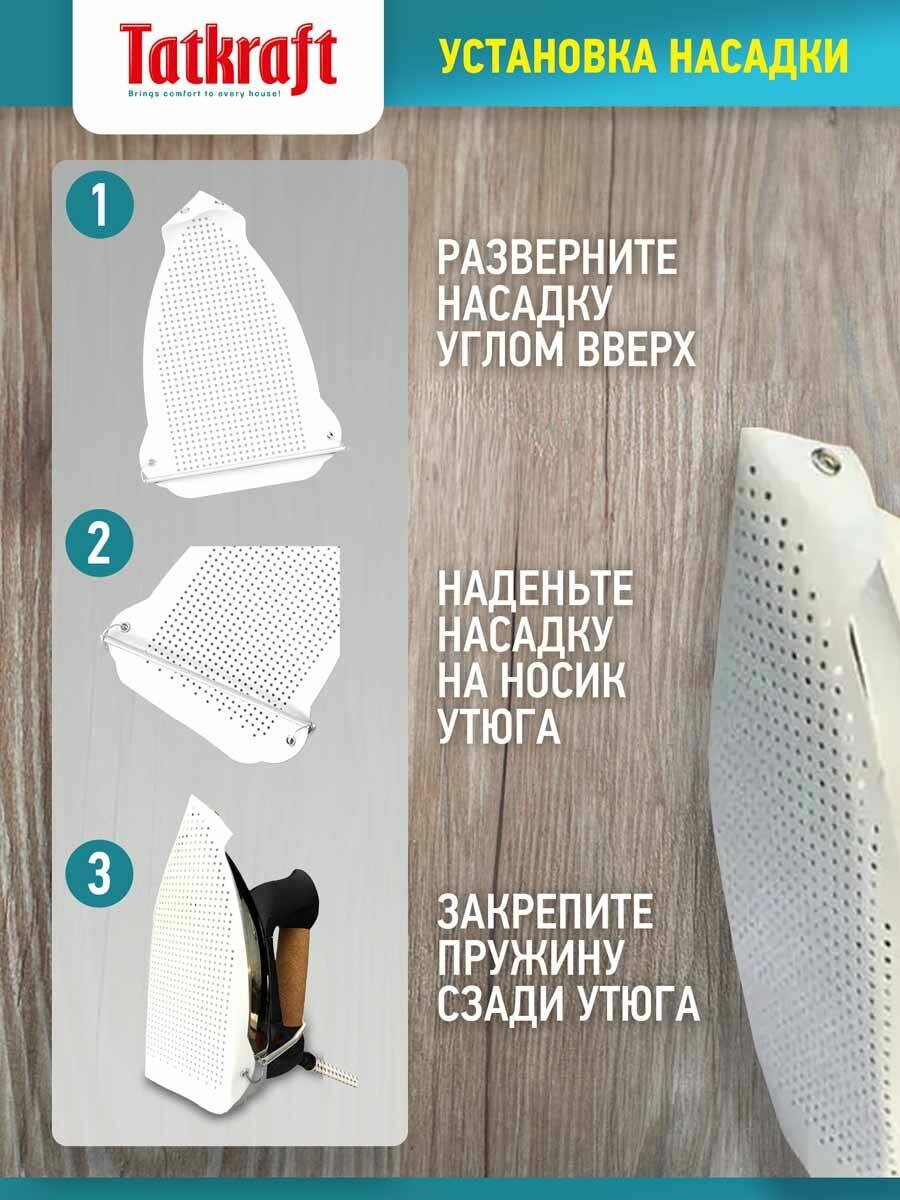 Tatkraft
Brings comfort to every house!

УСТАНОВКА НАСАДКИ

1

РАЗВЕРНИТЕ НАСАДКУ УГЛОМ ВВЕРХ

2

НАДЕНЬТЕ НАСАДКУ НА НОСИК УТЮГА

3

ЗАКРЕПИТЕ ПРУЖИНУ СЗАДИ УТЮГА