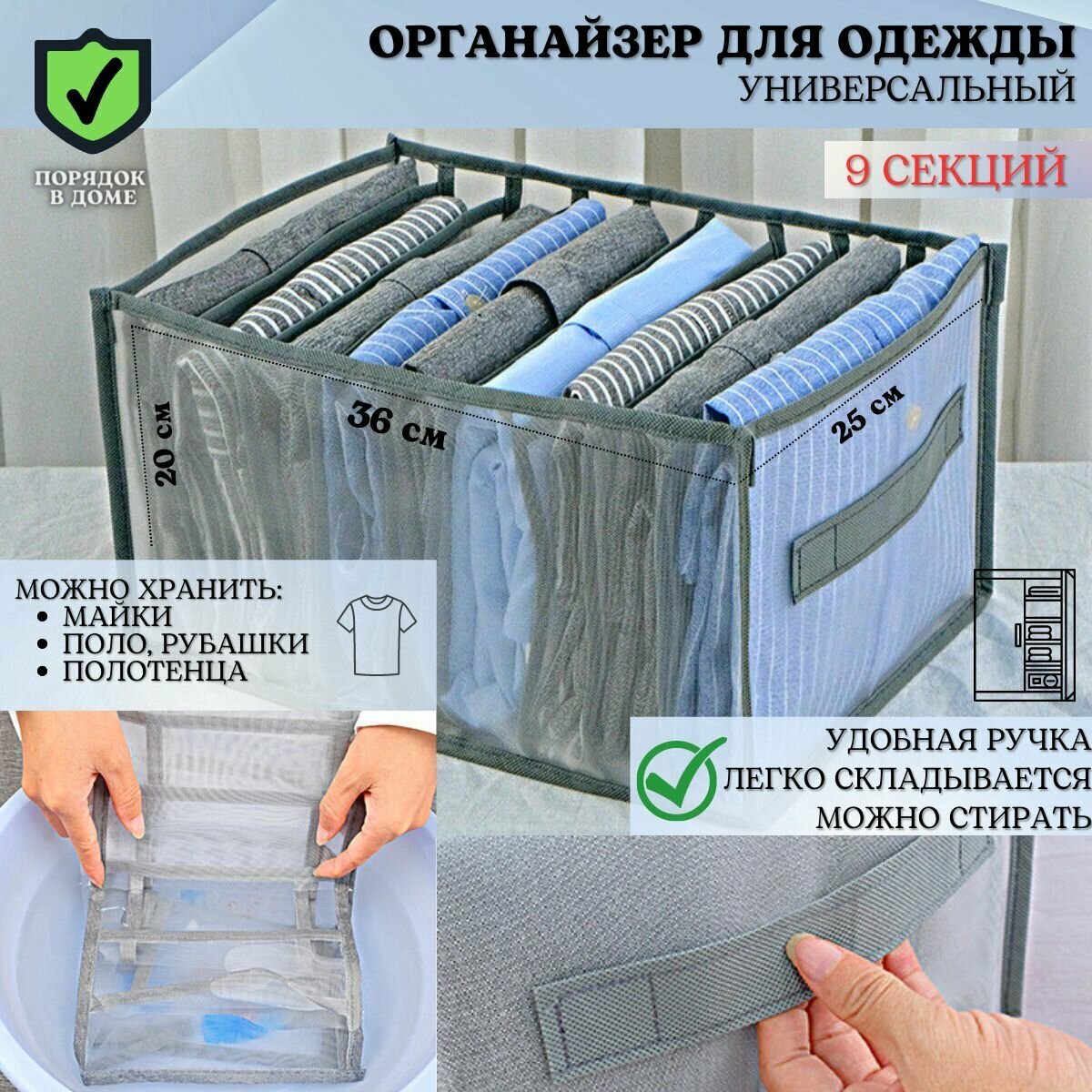 ПОРЯДОК В ДОМЕ

ОРГАНАЙЗЕР ДЛЯ ОДЕЖДЫ
УНИВЕРСАЛЬНЫЙ

9 СЕКЦИЙ

20 см
36 см
25 см

МОЖНО ХРАНИТЬ:
• МАЙКИ
• ПОЛО, РУБАШКИ
• ПОЛОТЕНЦА

УДОБНАЯ РУЧКА
ЛЕГКО СКЛАДЫВАЕТСЯ
МОЖНО СТИРАТЬ