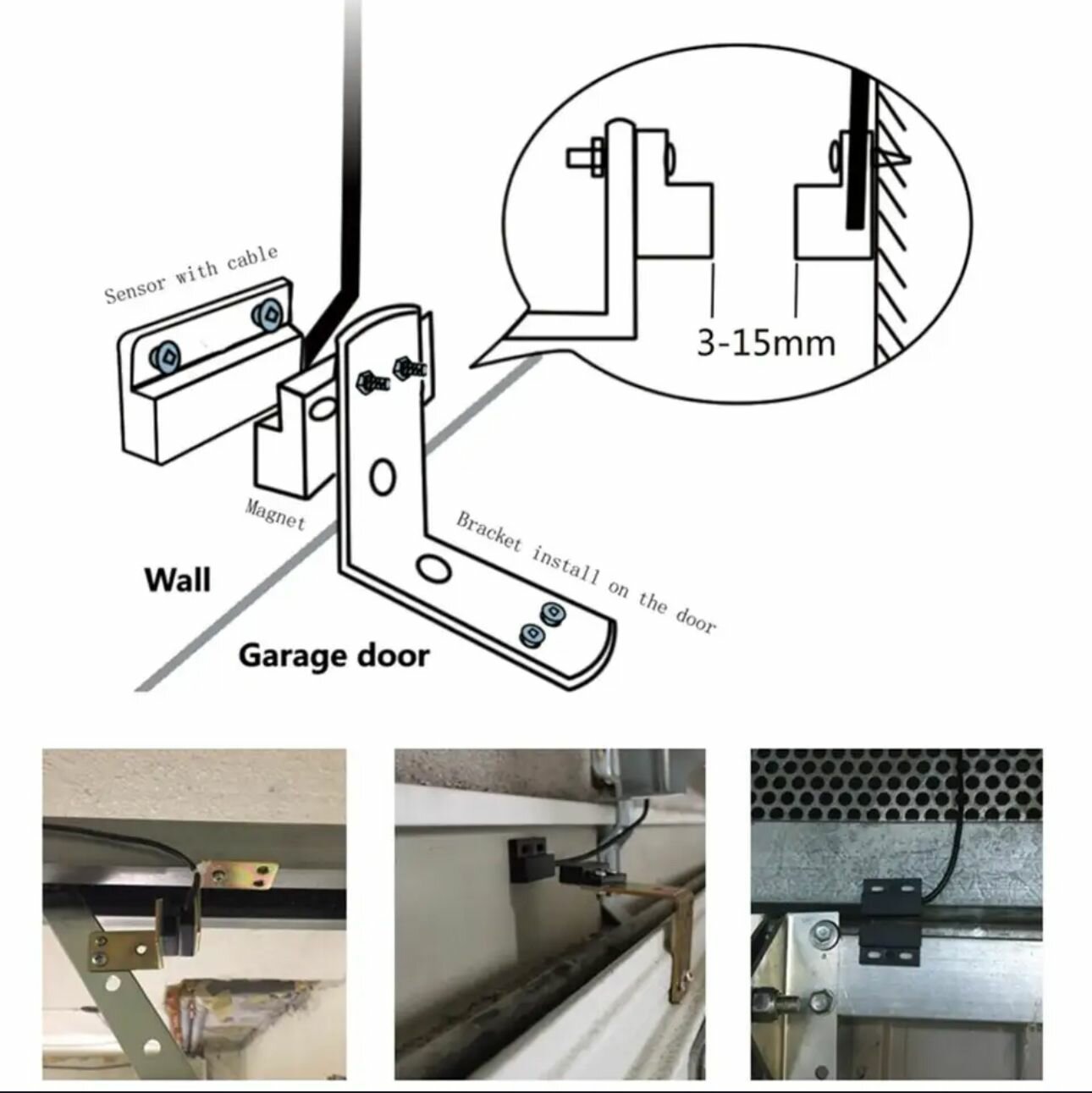 Sensor with cable

3-15mm

Magnet

Bracket install on the door

Wall

Garage door