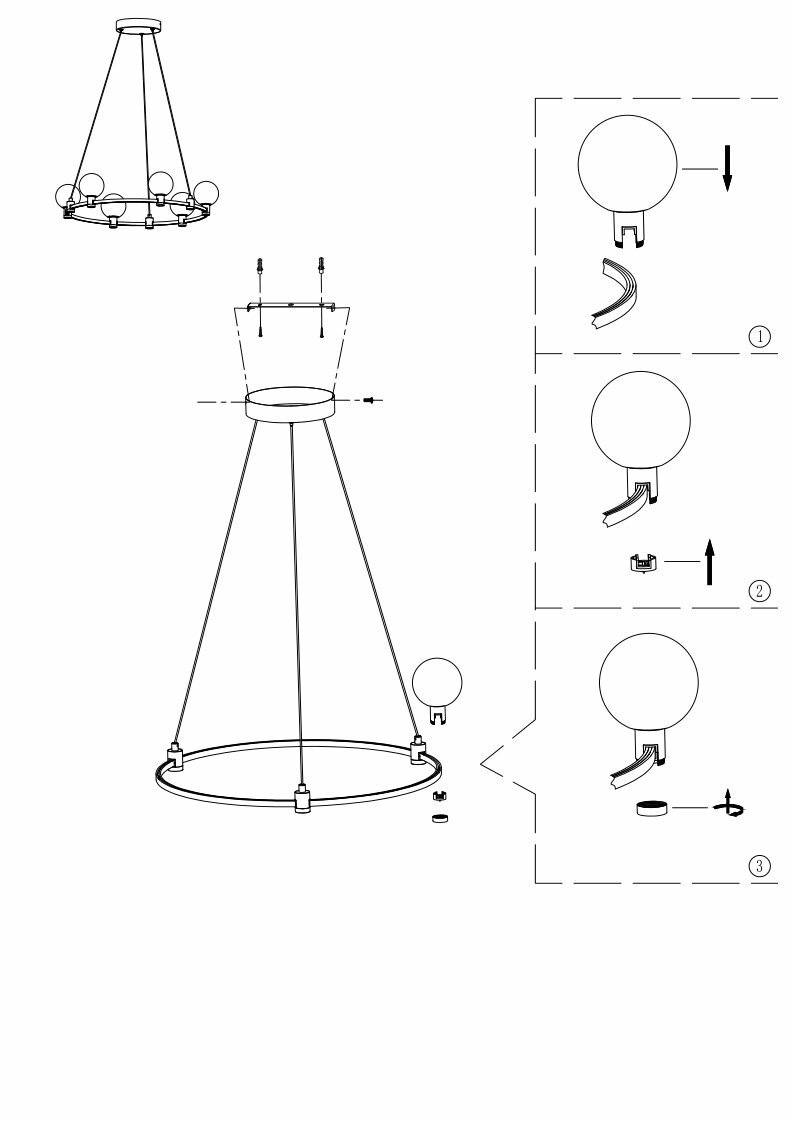 ①

②

③