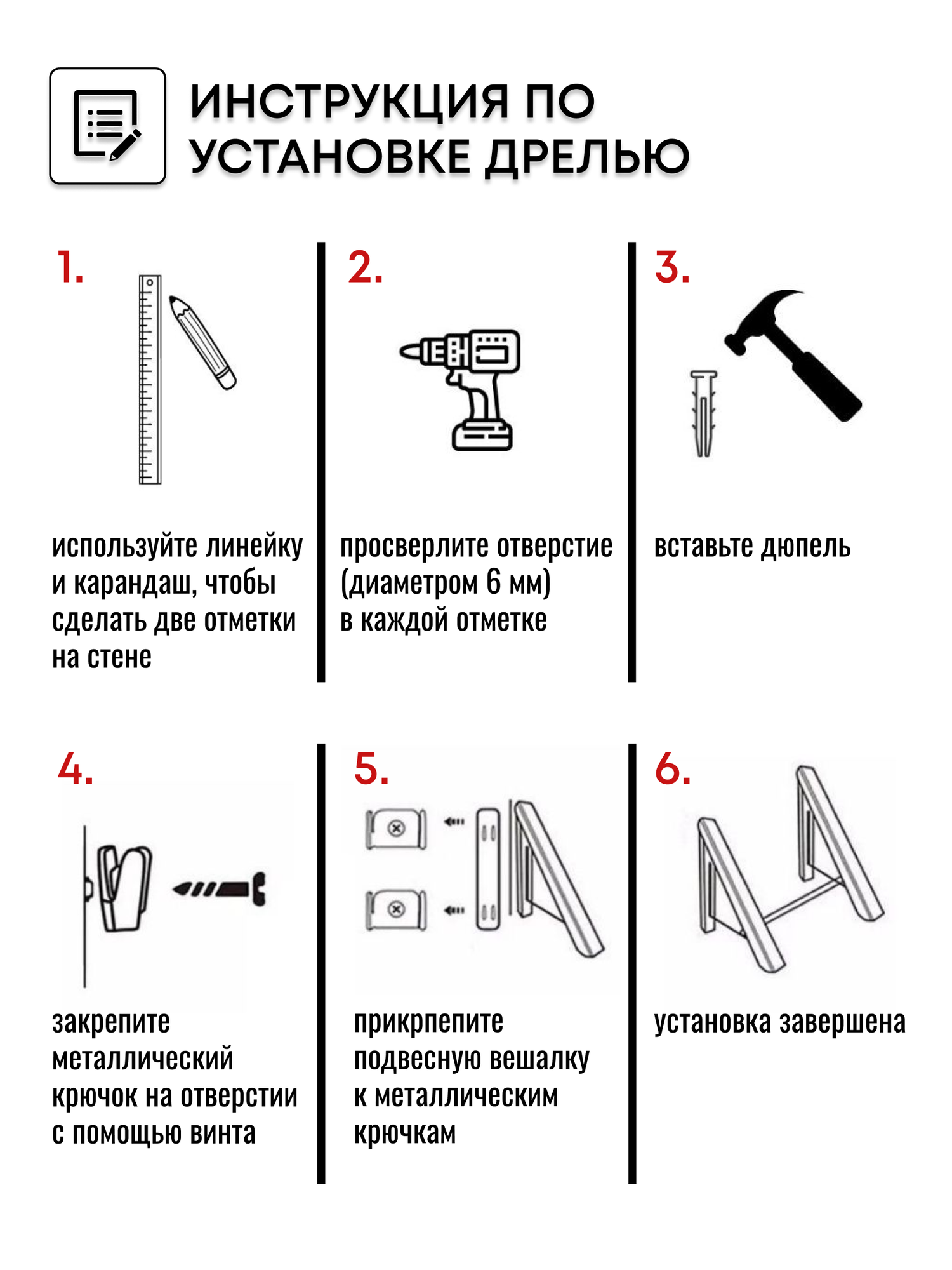 ИНСТРУКЦИЯ ПО УСТАНОВКЕ ДРЕЛЬЮ

1.

используйте линейку и карандаш, чтобы сделать две отметки на стене

2.

просверлите отверстие (диаметром 6 мм) в каждой отметке

3.

вставьте дюпель

4.

закрепите металлический крючок на отверстии с помощью винта

5.

прикрпепите подвесную вешалку к металлическим крючкам

6.

установка завершена