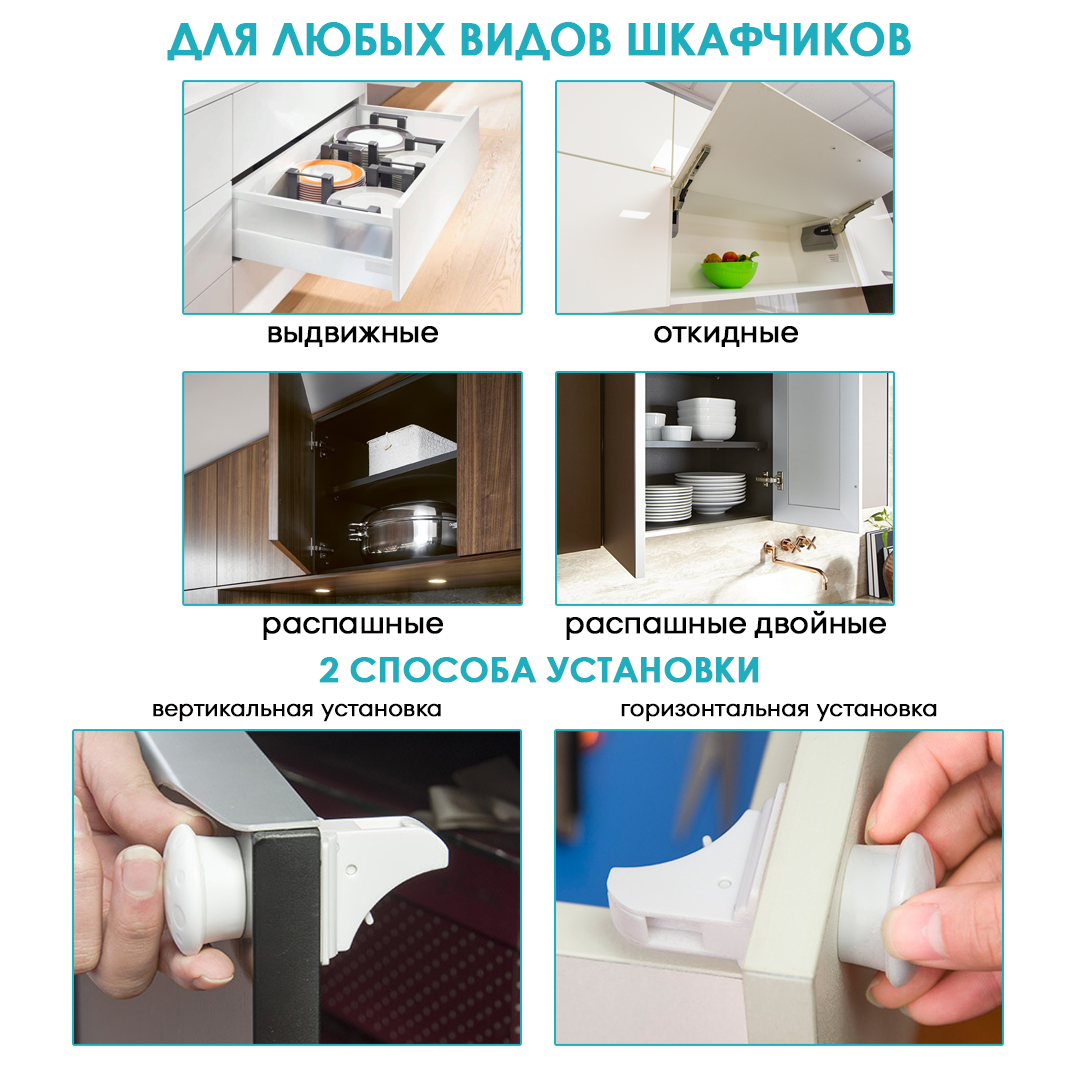 ДЛЯ ЛЮБЫХ ВИДОВ ШКАФЧИКОВ

выдвижные

откидные

распашные

распашные двойные

2 СПОСОБА УСТАНОВКИ

вертикальная установка

горизонтальная установка