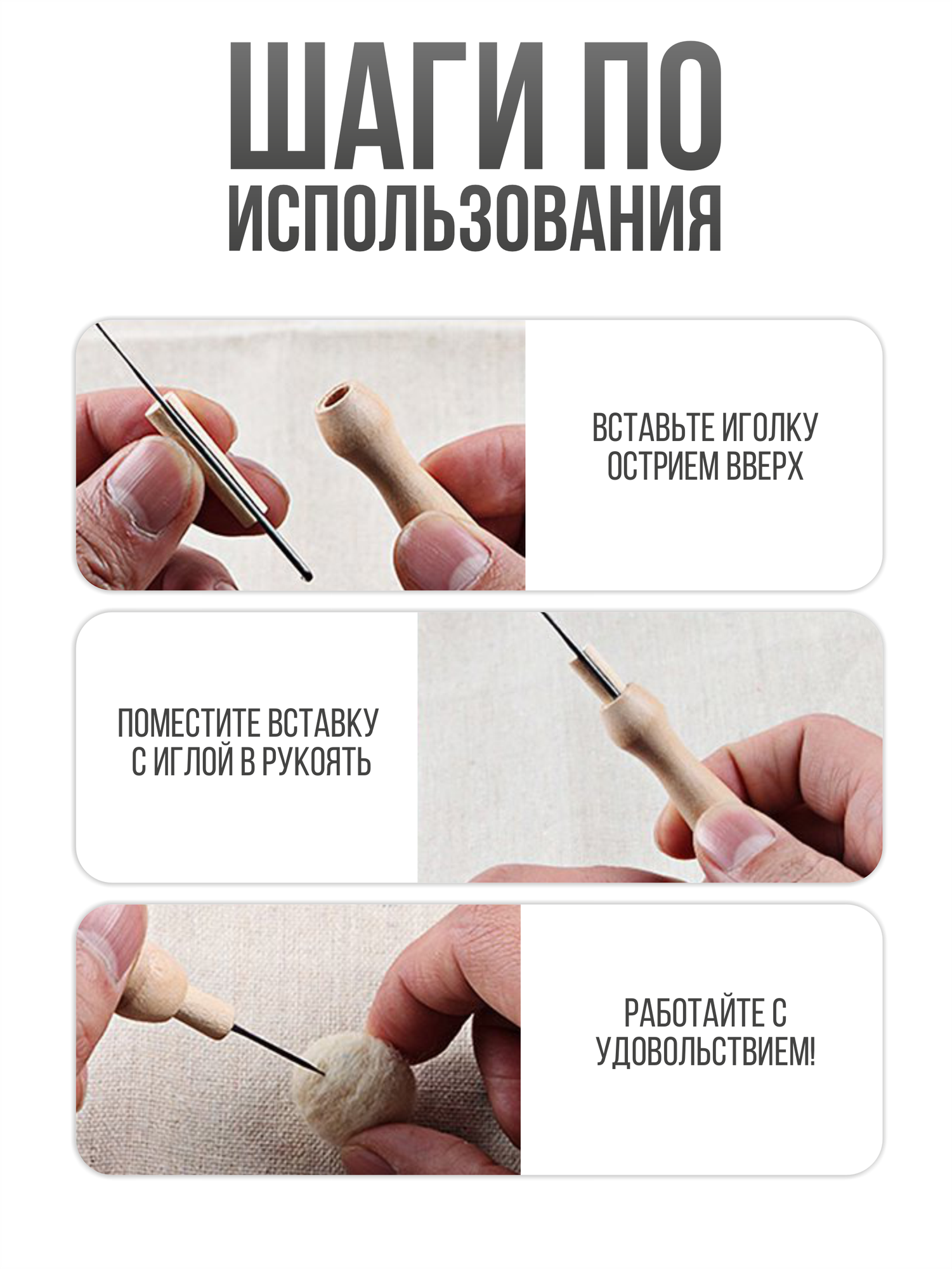 ШАГИ ПО ИСПОЛЬЗОВАНИЯ

ВСТАВЬТЕ ИГОЛКУ ОСТРИЕМ ВВЕРХ

ПОМЕСТИТЕ ВСТАВКУ С ИГЛОЙ В РУКОЯТЬ

РАБОТАЙТЕ С УДОВОЛЬСТВИЕМ!