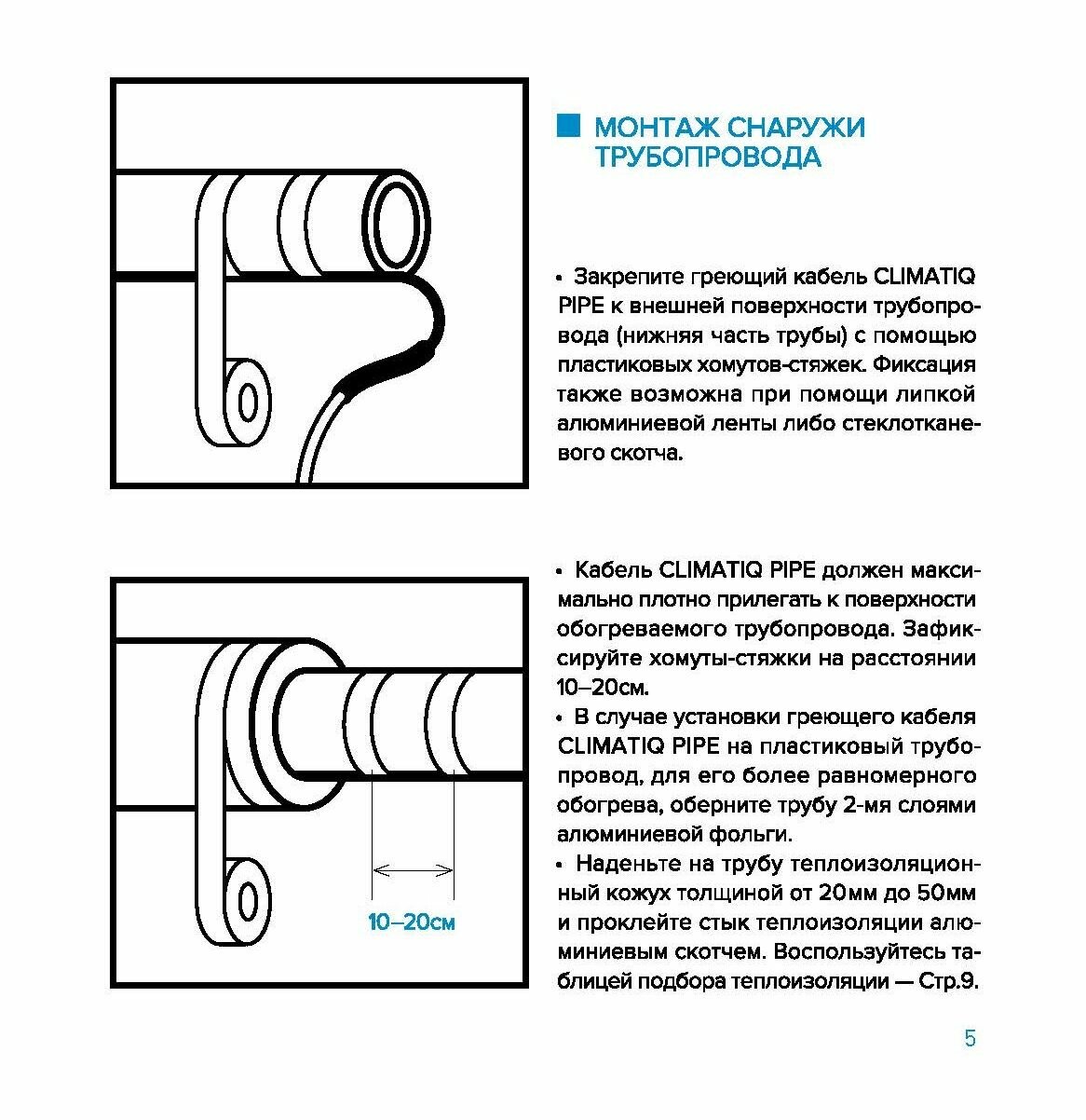 МОНТАЖ СНАРУЖИ ТРУБОПРОВОДА

• Закрепите греющий кабель CLIMATIQ PIPE к внешней поверхности трубопровода (нижняя часть трубы) с помощью пластиковых хомутов-стяжек. Фиксация также возможна при помощи липкой алюминиевой ленты либо стеклотканевого скотча.

10–20см

• Кабель CLIMATIQ PIPE должен максимально плотно прилегать к поверхности обогреваемого трубопровода. Зафиксируйте хомуты-стяжки на расстоянии 10–20см.
• В случае установки греющего кабеля CLIMATIQ PIPE на пластиковый трубопровод, для его более равномерного обогрева, оберните трубу 2-мя слоями алюминиевой фольги.
• Наденьте на трубу теплоизоляционный кожух толщиной от 20мм до 50мм и проклейте стык теплоизоляции алюминиевым скотчем. Воспользуйтесь таблицей подбора теплоизоляции — Стр.9.

5