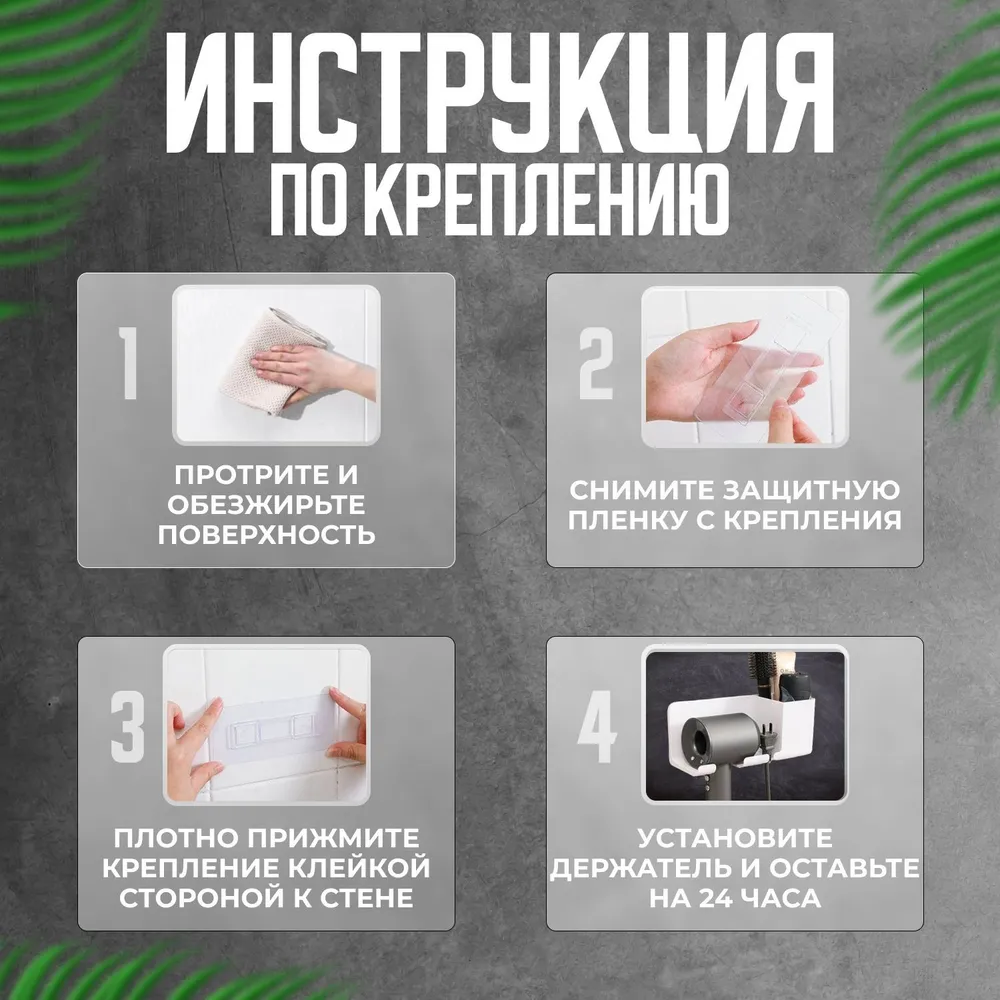 ИНСТРУКЦИЯ
ПО КРЕПЛЕНИЮ

1
ПРОТРИТЕ И ОБЕЗЖИРЬТЕ ПОВЕРХНОСТЬ

2
СНИМИТЕ ЗАЩИТНУЮ ПЛЕНКУ С КРЕПЛЕНИЯ

3
ПЛОТНО ПРИЖМИТЕ КРЕПЛЕНИЕ КЛЕЙКОЙ СТОРОНОЙ К СТЕНЕ

4
УСТАНОВИТЕ ДЕРЖАТЕЛЬ И ОСТАВЬТЕ НА 24 ЧАСА