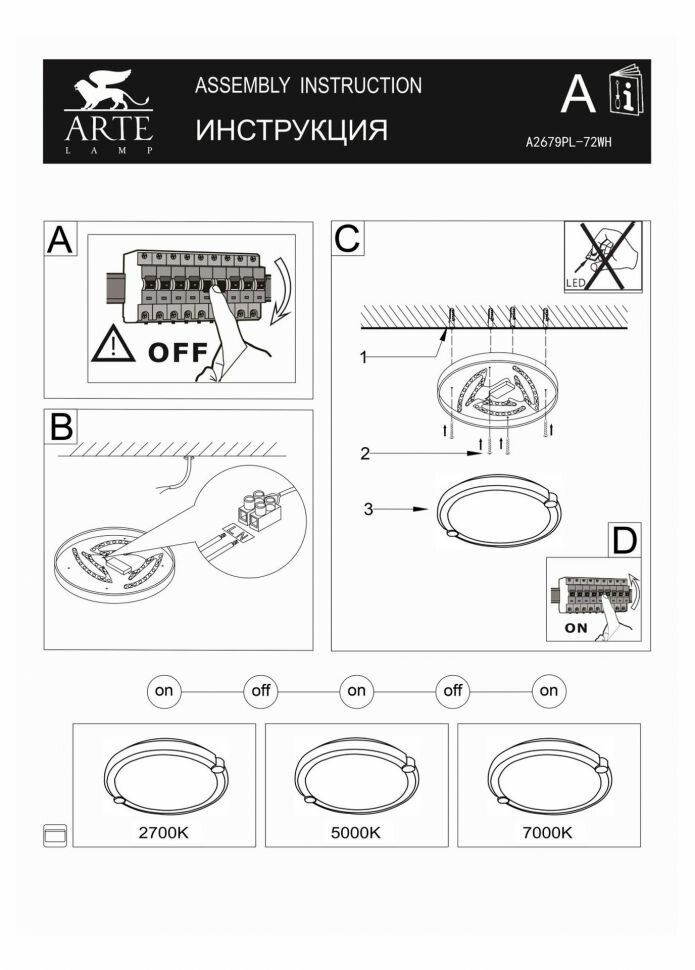 ARTE
LAMP

ASSEMBLY INSTRUCTION
ИНСТРУКЦИЯ

A

A2679PL-72WH

A

OFF

B

C

LED

1

2

3

D

ON

on

off

on

off

on

2700K

5000K

7000K