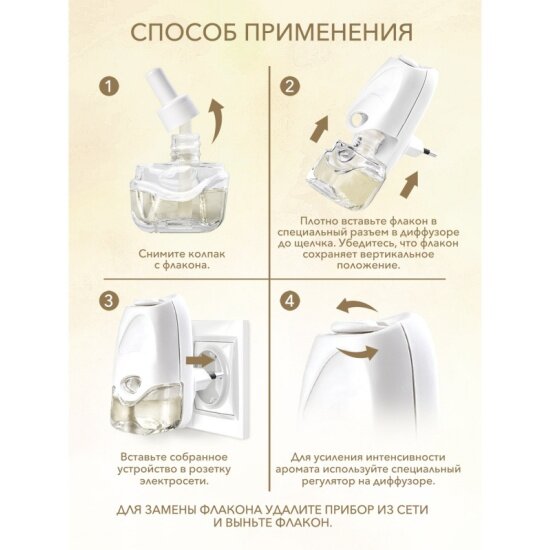 СПОСОБ ПРИМЕНЕНИЯ

1

Снимите колпак с флакона.

2

Плотно вставьте флакон в специальный разъем в диффузоре до щелчка. Убедитесь, что флакон сохраняет вертикальное положение.

3

Вставьте собранное устройство в розетку электросети.

4

Для усиления интенсивности аромата используйте специальный регулятор на диффузоре.

ДЛЯ ЗАМЕНЫ ФЛАКОНА УДАЛИТЕ ПРИБОР ИЗ СЕТИ И ВЫНЬТЕ ФЛАКОН.