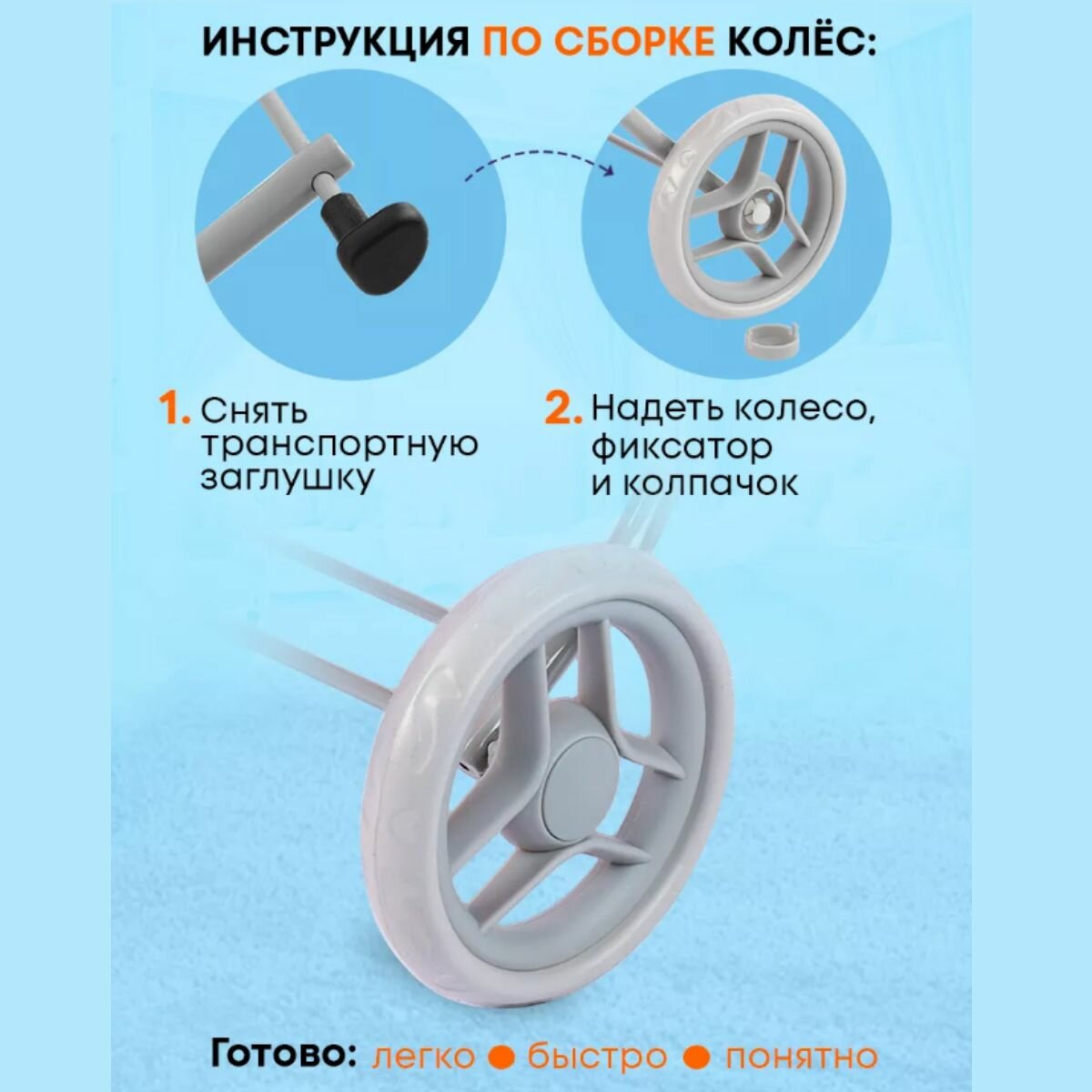 ИНСТРУКЦИЯ ПО СБОРКЕ КОЛЁС:

1. Снять транспортную заглушку

2. Надеть колесо, фиксатор и колпачок

Готово: легко ● быстро ● понятно