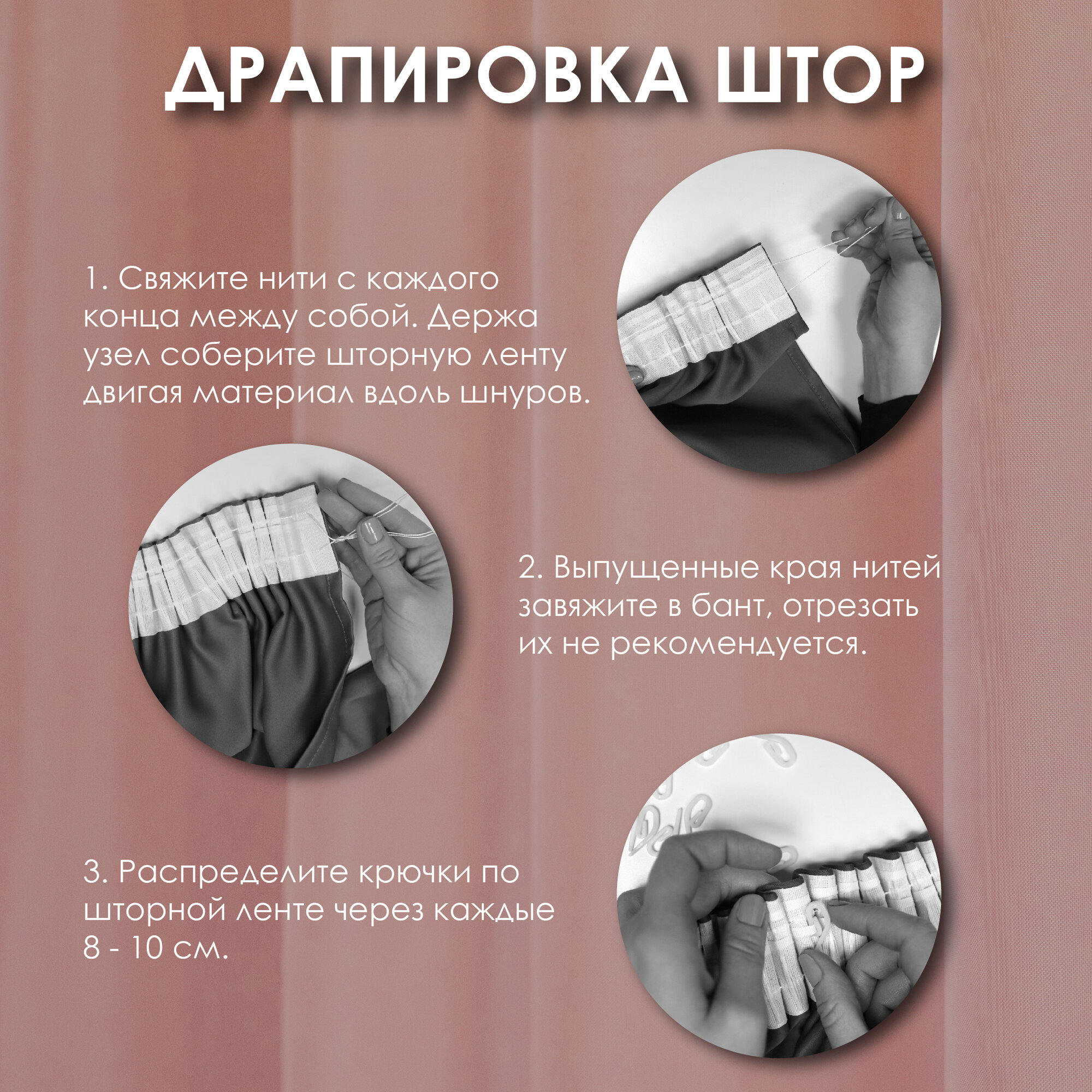 ДРАПИРОВКА ШТОР

1. Свяжите нити с каждого конца между собой. Держа узел соберите шторную ленту двигая материал вдоль шнуров.

2. Выпущенные края нитей завяжите в бант, отрезать их не рекомендуется.

3. Распределите крючки по шторной ленте через каждые 8 - 10 см.