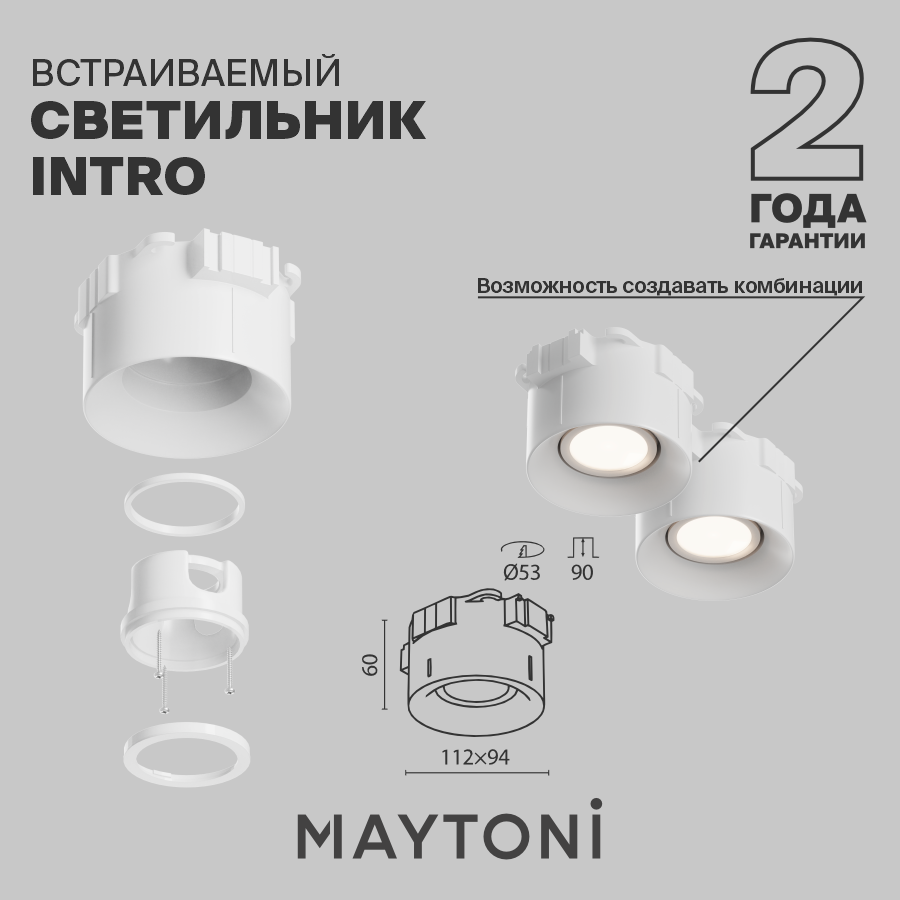 ВСТРАИВАЕМЫЙ
СВЕТИЛЬНИК
INTRO

2
ГОДА
ГАРАНТИИ

Возможность создавать комбинации

Ø53
90

60

112×94

MAYTONI