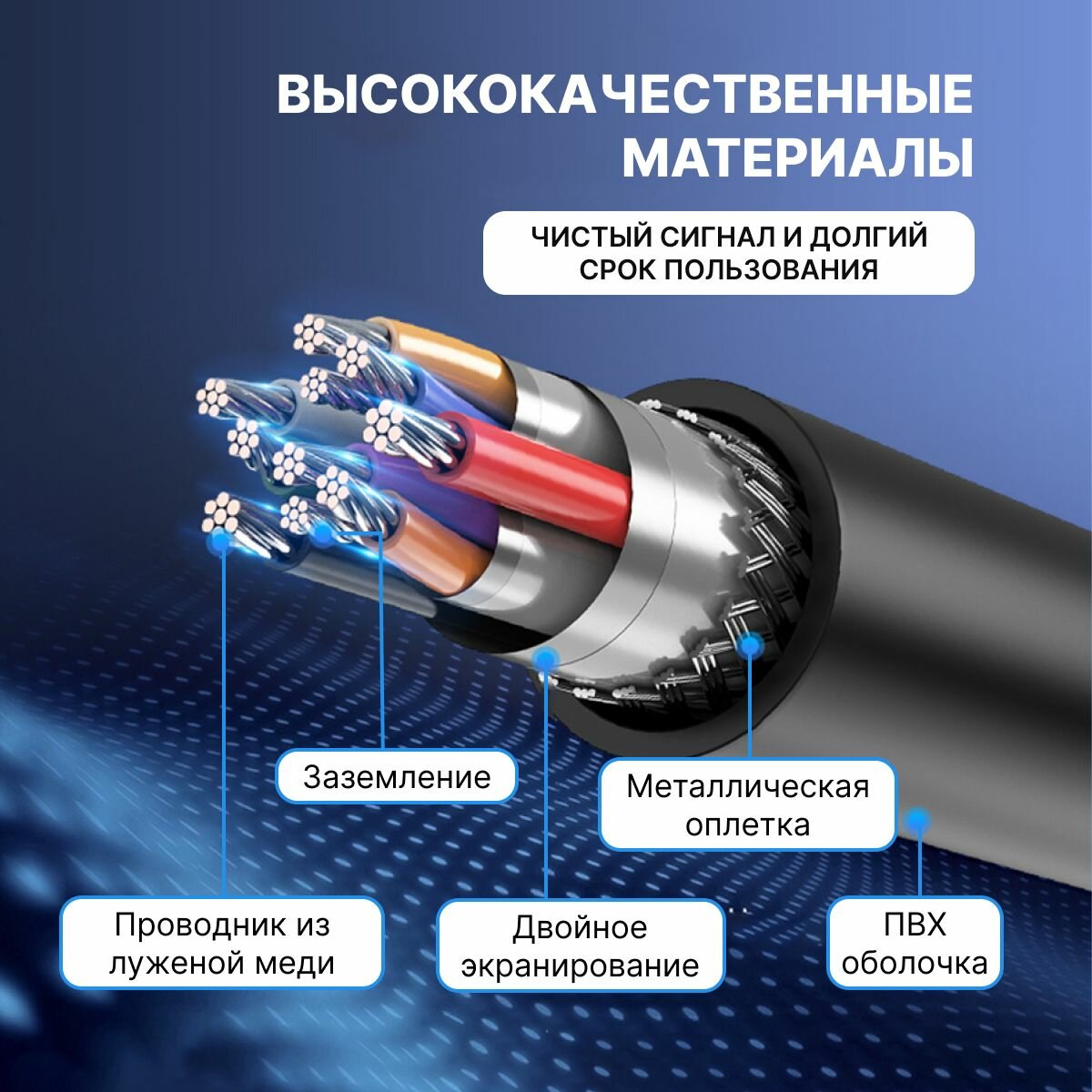 ВЫСОКОКАЧЕСТВЕННЫЕ МАТЕРИАЛЫ

ЧИСТЫЙ СИГНАЛ И ДОЛГИЙ СРОК ПОЛЬЗОВАНИЯ

Заземление

Металлическая оплетка

Проводник из луженой меди

Двойное экранирование

ПВХ оболочка