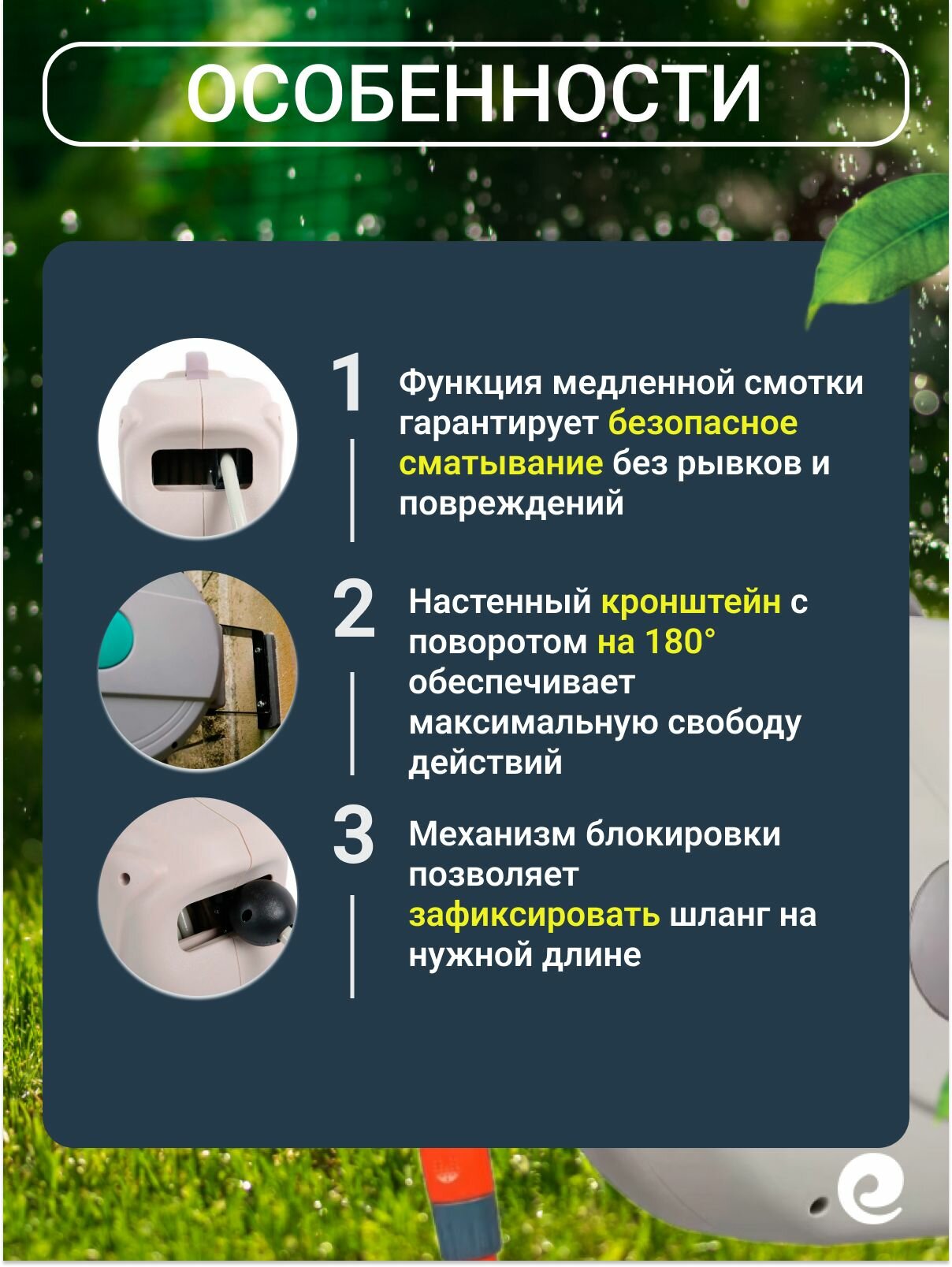 ОСОБЕННОСТИ

1

Функция медленной смотки гарантирует безопасное сматывание без рывков и повреждений

2

Настенный кронштейн с поворотом на 180° обеспечивает максимальную свободу действий

3

Механизм блокировки позволяет зафиксировать шланг на нужной длине