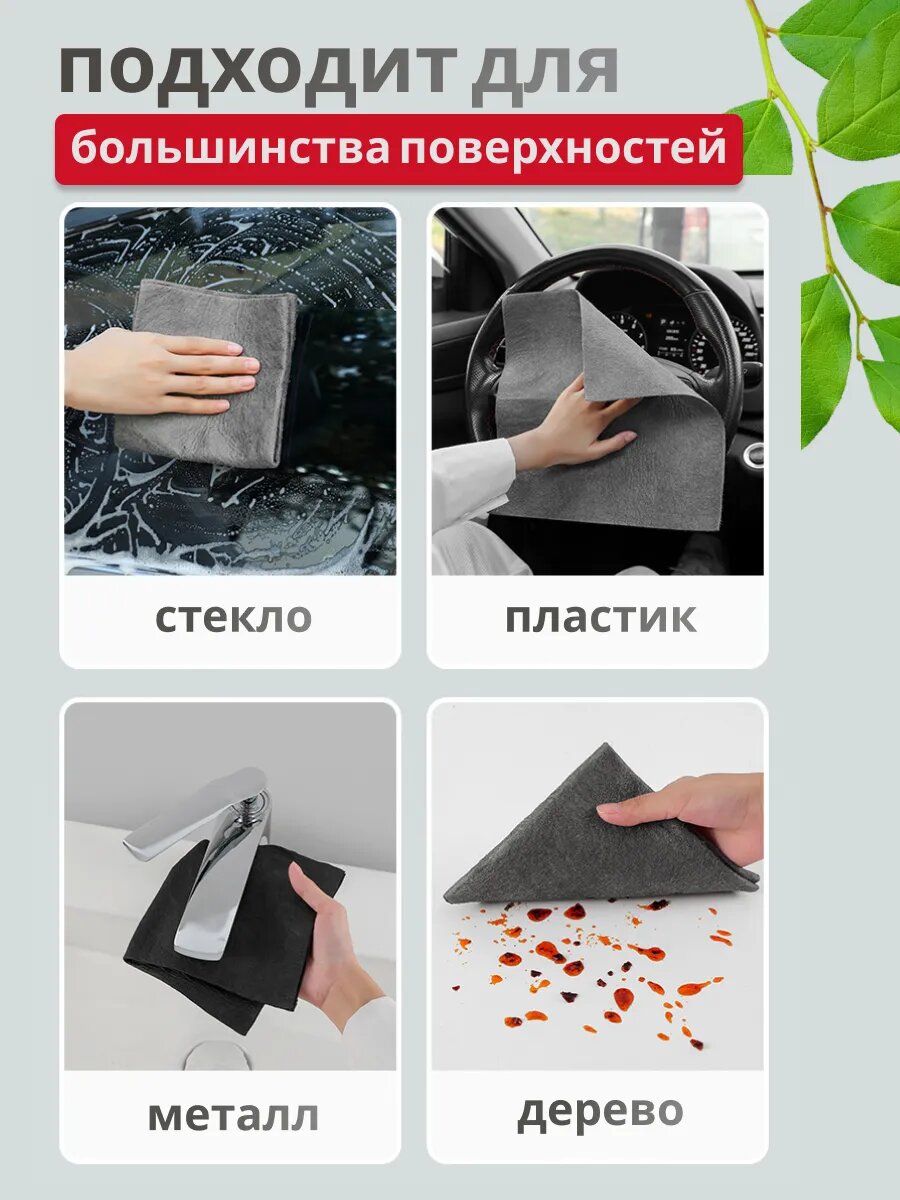 ПОДХОДИТ ДЛЯ
большинства поверхностей

стекло

пластик

металл

дерево