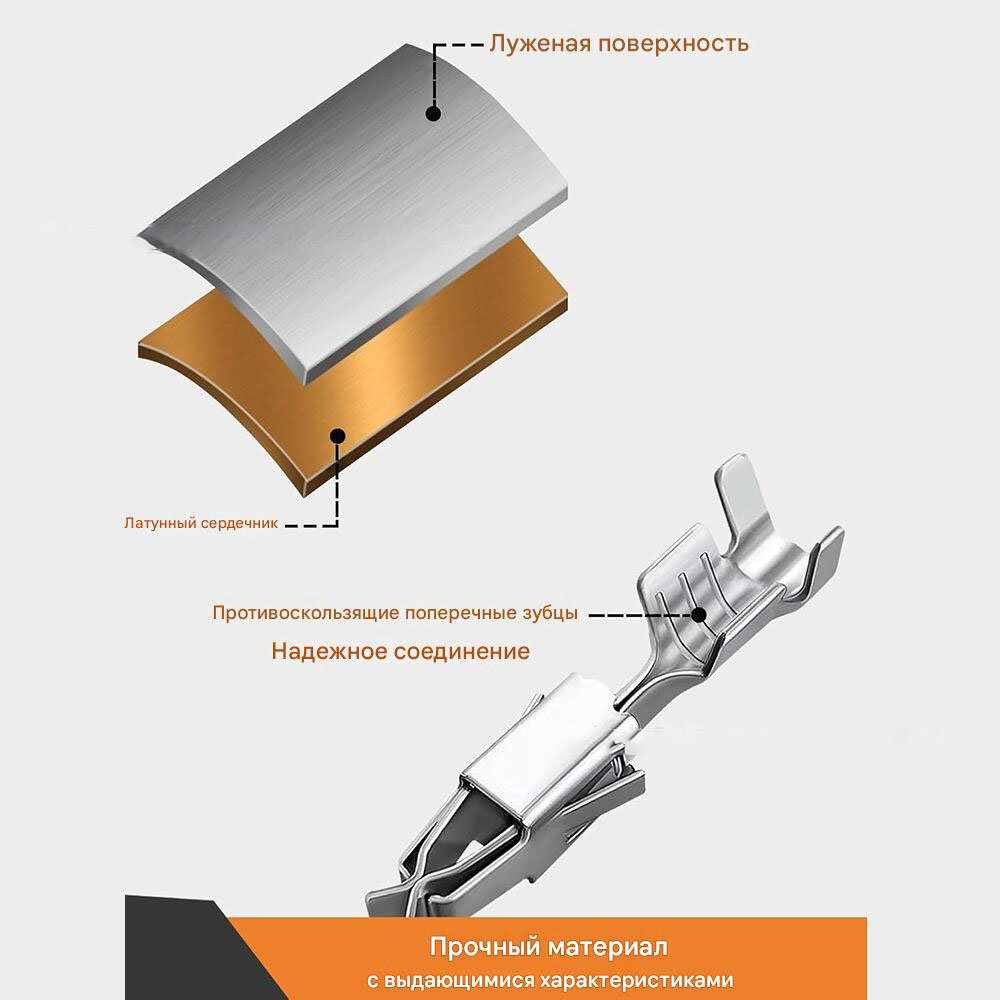 Луженая поверхность

Латунный сердечник

Противоскользящие поперечные зубцы

Надежное соединение

Прочный материал
с выдающимися характеристиками