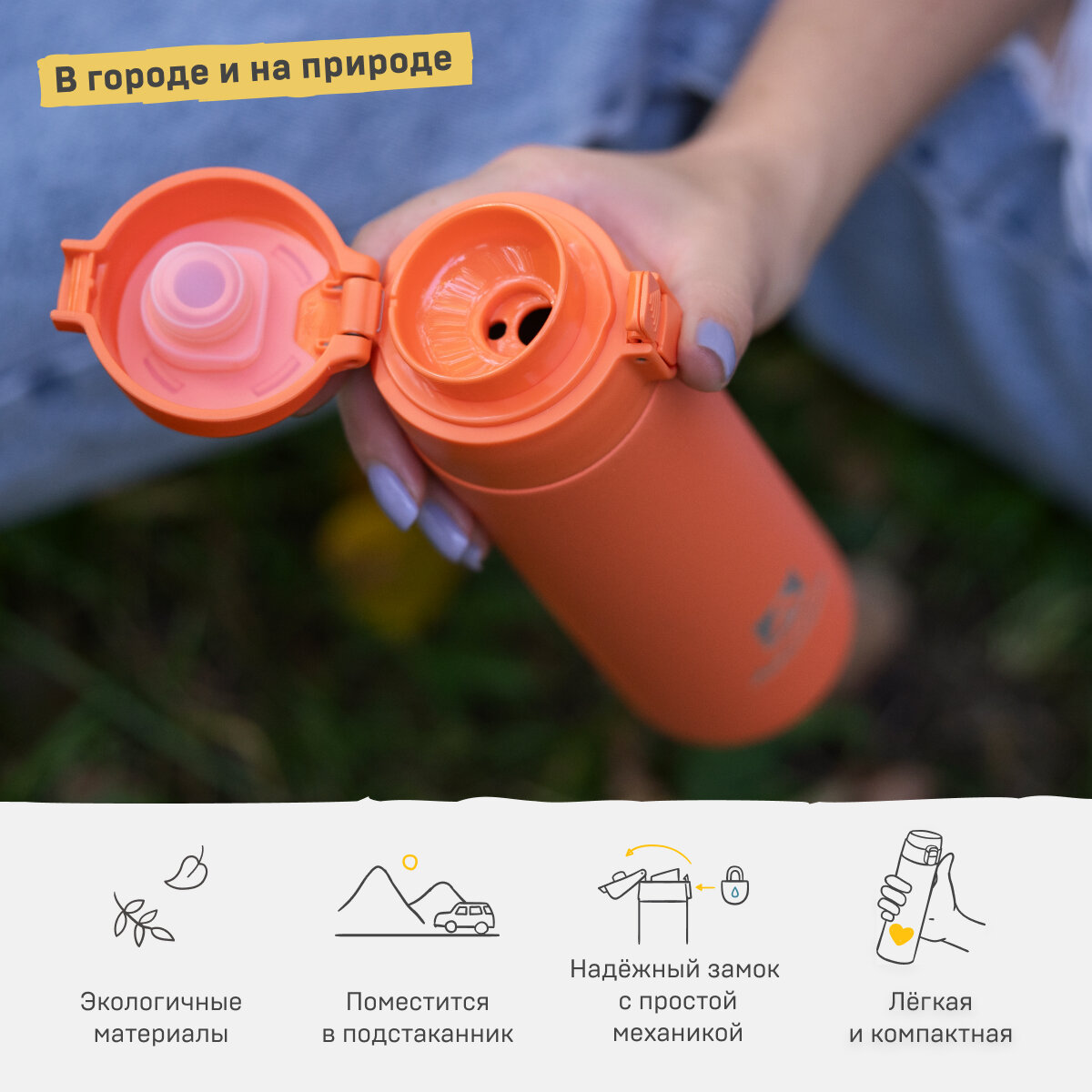 В городе и на природе

Экологичные материалы

Поместится в подстаканник

Надёжный замок с простой механикой

Лёгкая и компактная