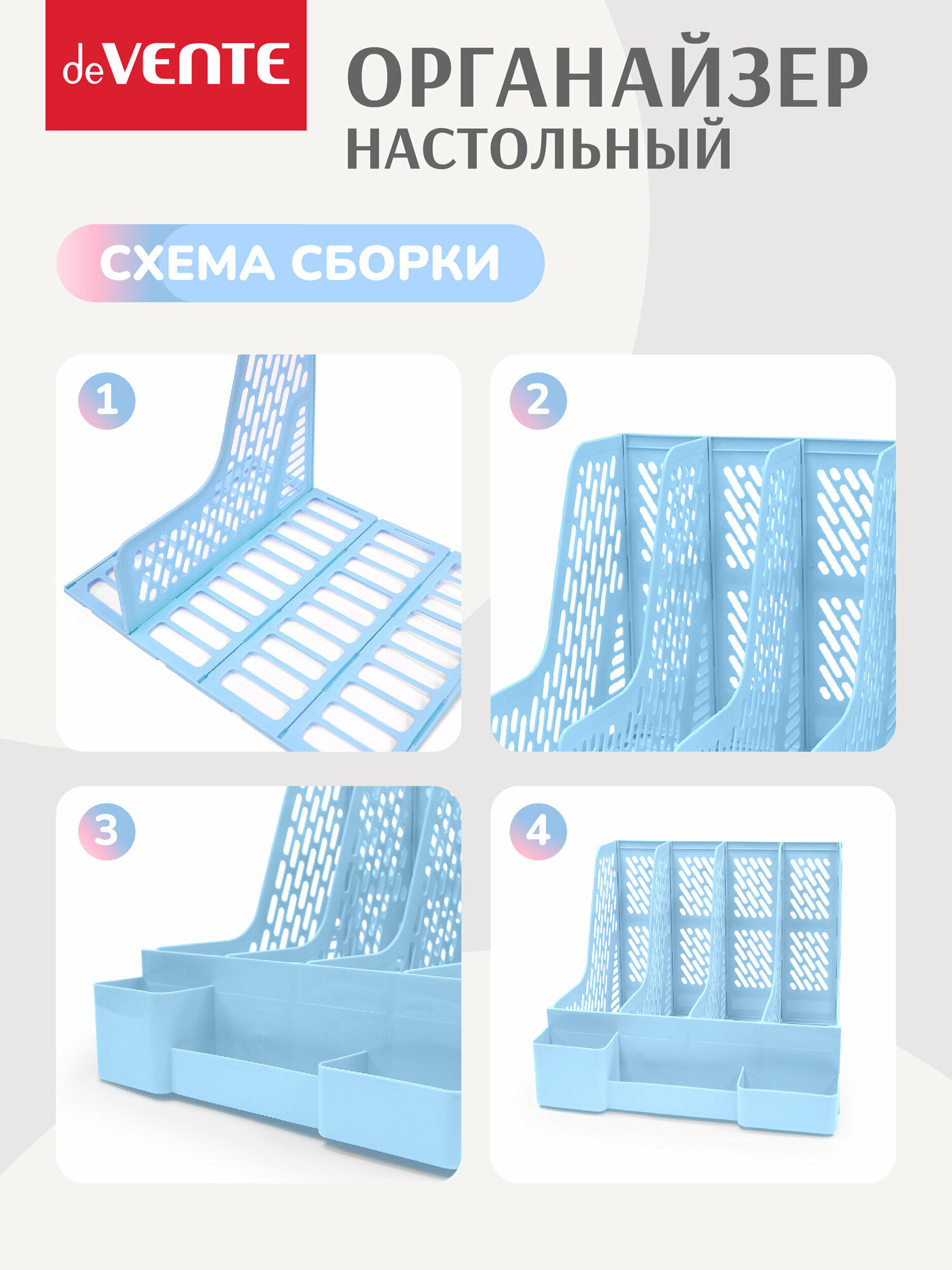 deVENTE

ОРГАНАЙЗЕР
НАСТОЛЬНЫЙ

СХЕМА СБОРКИ

1

2

3

4