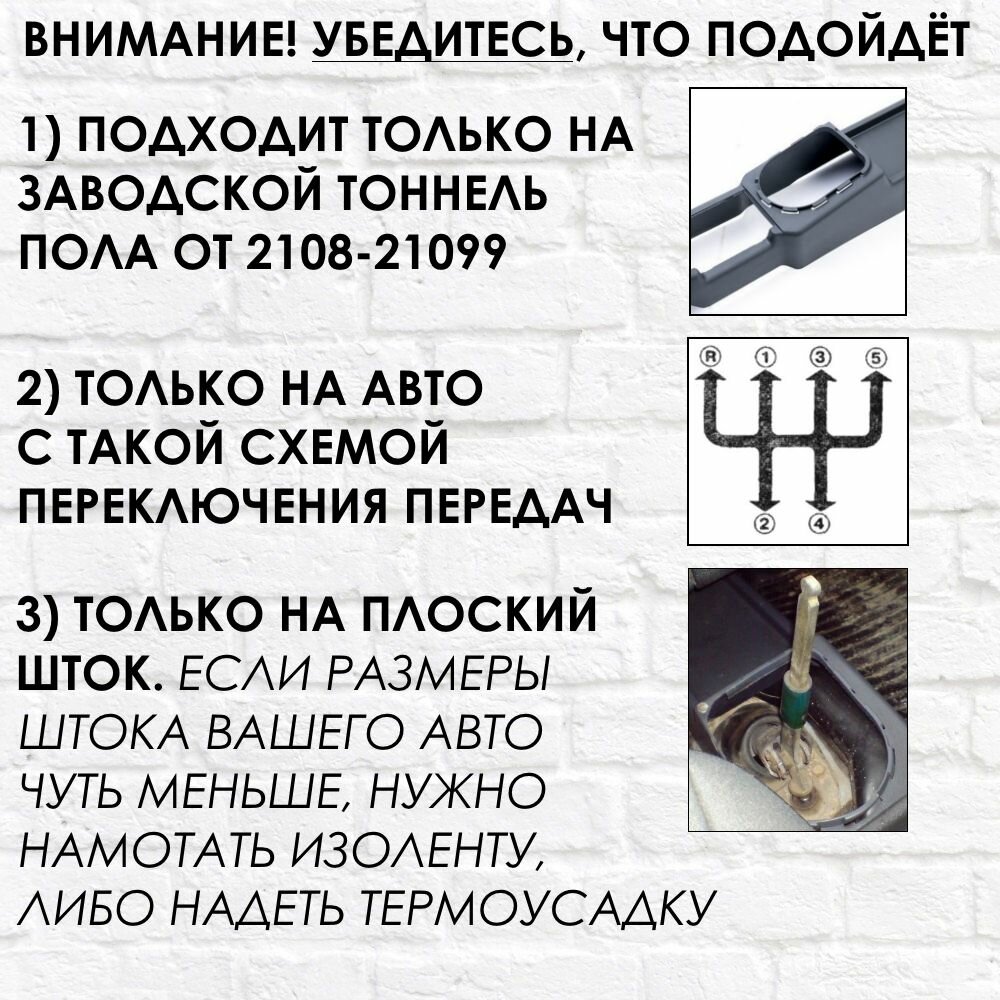 ВНИМАНИЕ! УБЕДИТЕСЬ, ЧТО ПОДОЙДЁТ

1) ПОДХОДИТ ТОЛЬКО НА ЗАВОДСКОЙ ТОННЕЛЬ ПОЛА ОТ 2108-21099

2) ТОЛЬКО НА АВТО С ТАКОЙ СХЕМОЙ ПЕРЕКЛЮЧЕНИЯ ПЕРЕДАЧ

R 1 3 5

2 4

3) ТОЛЬКО НА ПЛОСКИЙ ШТОК. ЕСЛИ РАЗМЕРЫ ШТОКА ВАШЕГО АВТО ЧУТЬ МЕНЬШЕ, НУЖНО НАМОТАТЬ ИЗОЛЕНТУ, ЛИБО НАДЕТЬ ТЕРМОУСАДКУ