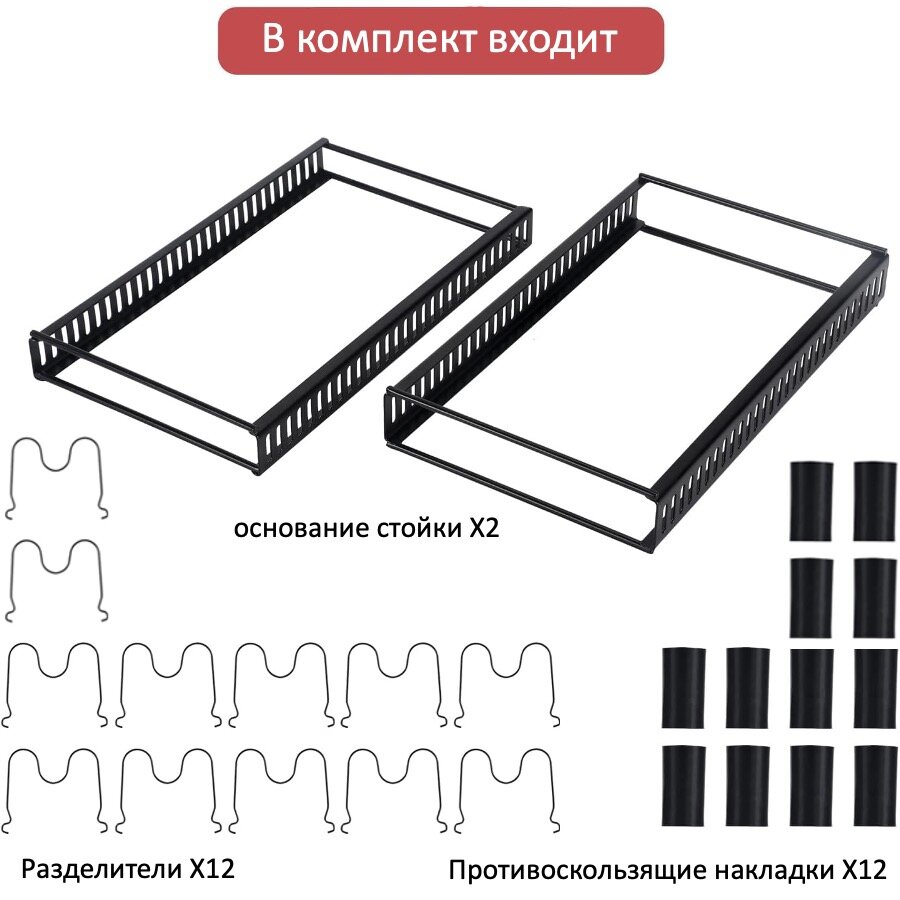 В комплект входит

основание стойки X2

Разделители X12

Противоскользящие накладки X12