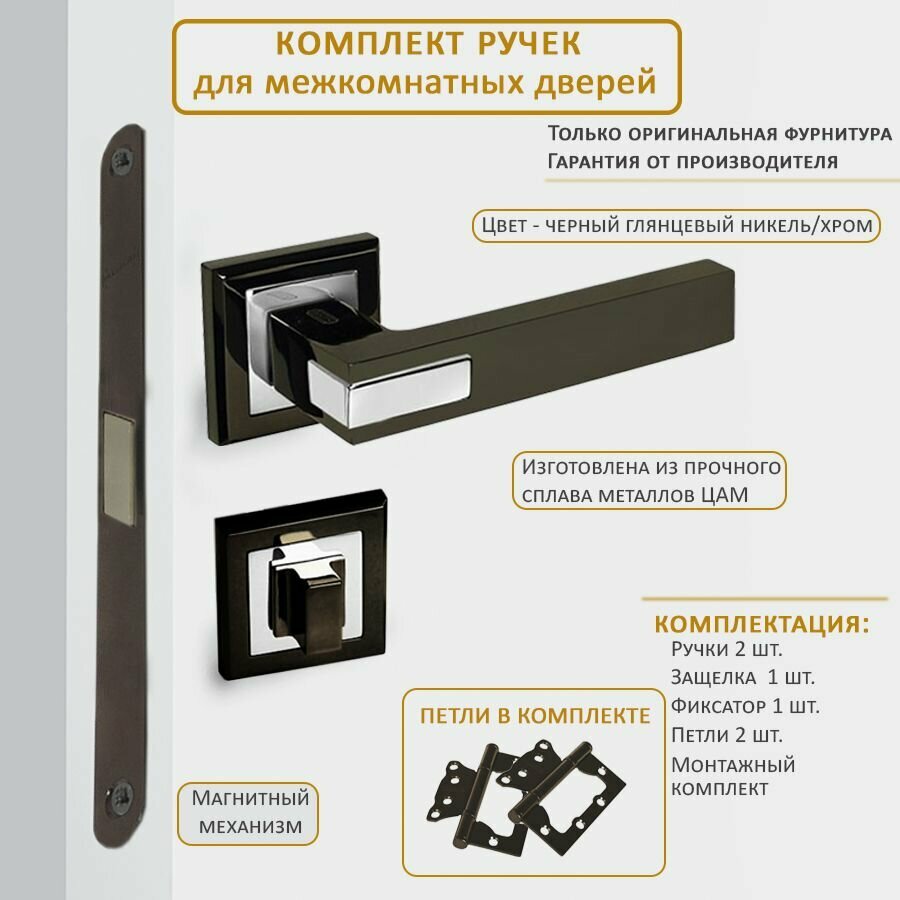 КОМПЛЕКТ РУЧЕК
для межкомнатных дверей

Только оригинальная фурнитура
Гарантия от производителя

Цвет - черный глянцевый никель/хром

Изготовлена из прочного сплава металлов ЦАМ

КОМПЛЕКТАЦИЯ:
Ручки 2 шт.
Защелка 1 шт.
Фиксатор 1 шт.
Петли 2 шт.
Монтажный комплект

ПЕТЛИ В КОМПЛЕКТЕ

Магнитный механизм