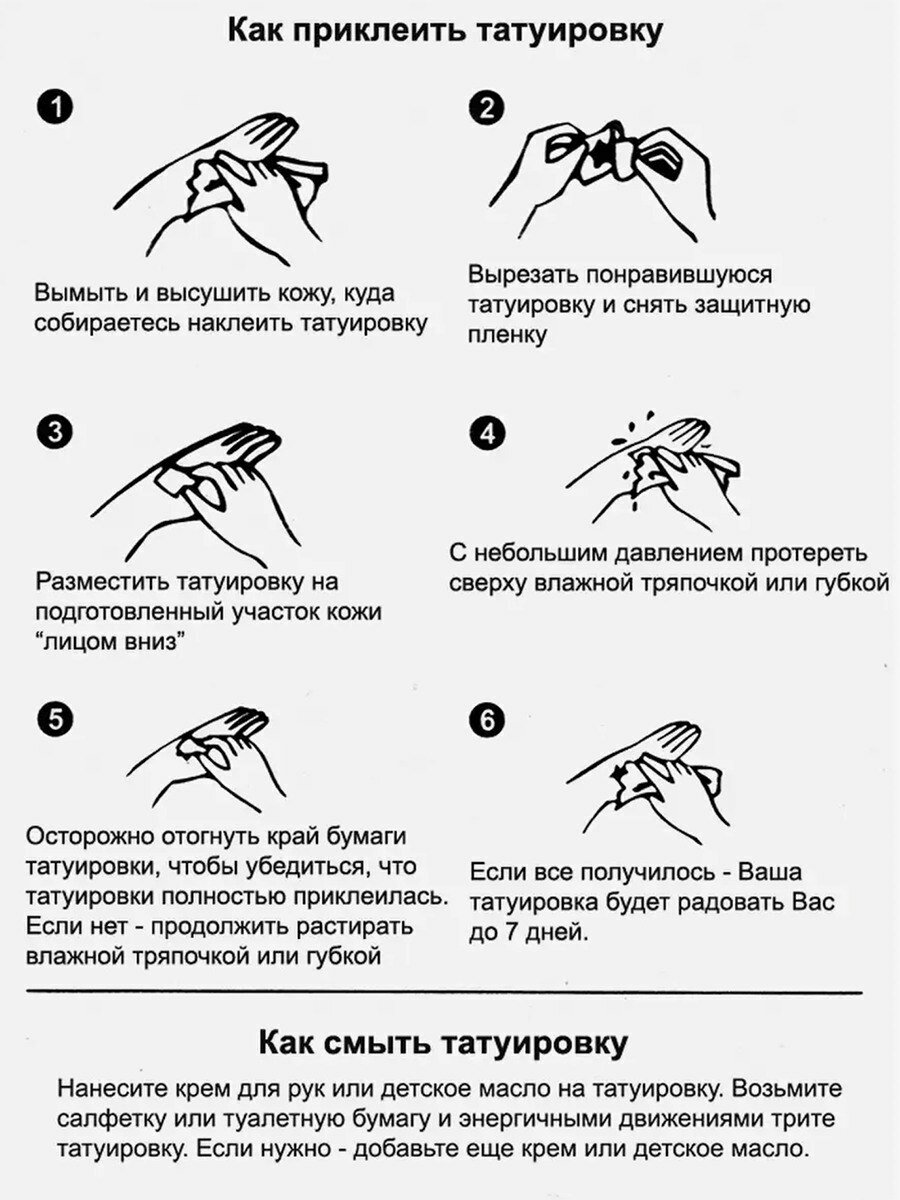 Как приклеить татуировку

1

Вымыть и высушить кожу, куда собираетесь наклеить татуировку

2

Вырезать понравившуюся татуировку и снять защитную пленку

3

Разместить татуировку на подготовленный участок кожи "лицом вниз"

4

С небольшим давлением протереть сверху влажной тряпочкой или губкой

5

Осторожно отогнуть край бумаги татуировки, чтобы убедиться, что татуировки полностью приклеилась. Если нет - продолжить растирать влажной тряпочкой или губкой

6

Если все получилось - Ваша татуировка будет радовать Вас до 7 дней.

Как смыть татуировку

Нанесите крем для рук или детское масло на татуировку. Возьмите салфетку или туалетную бумагу и энергичными движениями трите татуировку. Если нужно - добавьте еще крем или детское масло.