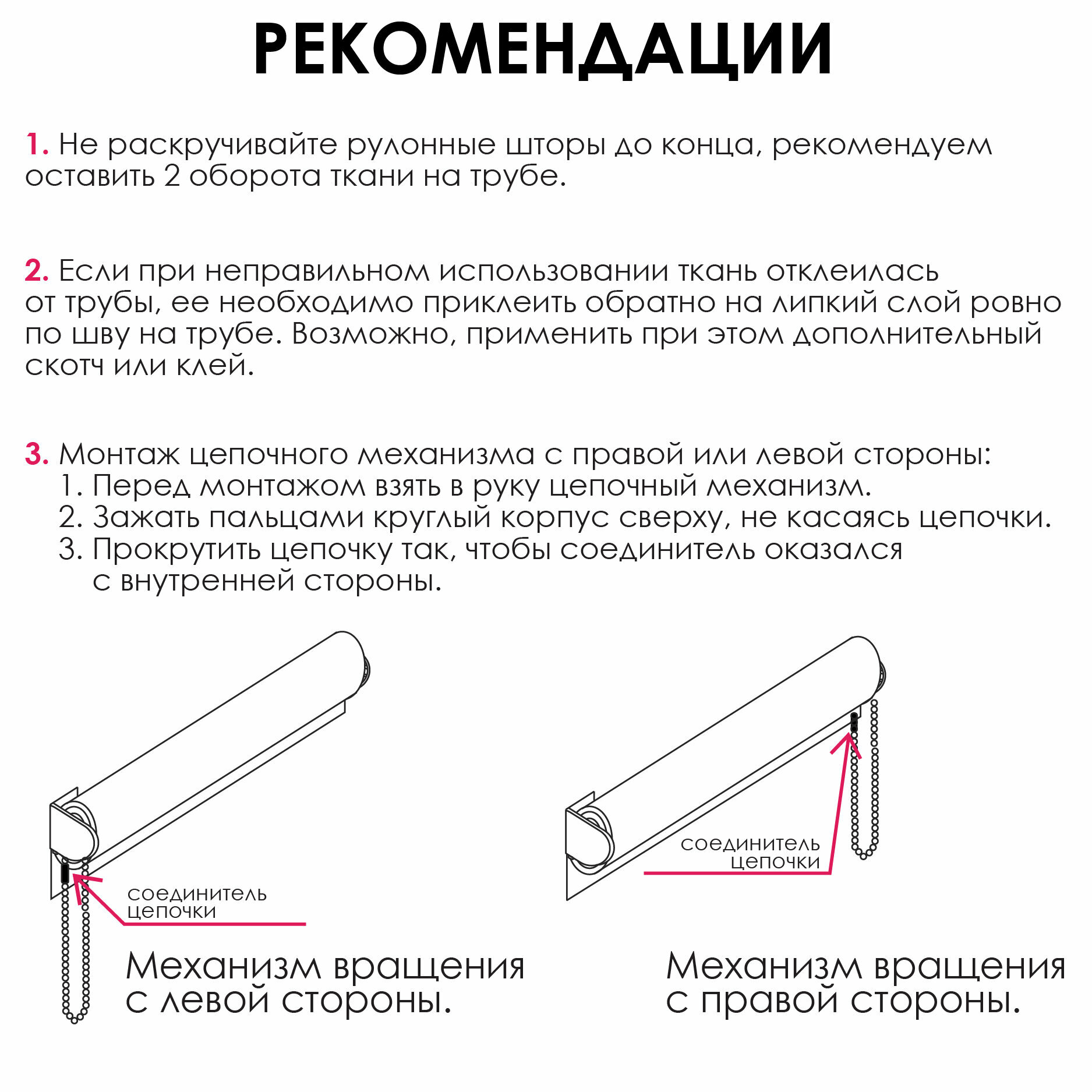 РЕКОМЕНДАЦИИ

1. Не раскручивайте рулонные шторы до конца, рекомендуем оставить 2 оборота ткани на трубе.

2. Если при неправильном использовании ткань отклеилась от трубы, ее необходимо приклеить обратно на липкий слой ровно по шву на трубе. Возможно, применить при этом дополнительный скотч или клей.

3. Монтаж цепочного механизма с правой или левой стороны:
1. Перед монтажом взять в руку цепочный механизм.
2. Зажать пальцами круглый корпус сверху, не касаясь цепочки.
3. Прокрутить цепочку так, чтобы соединитель оказался с внутренней стороны.

соединитель цепочки

Механизм вращения с левой стороны.

соединитель цепочки

Механизм вращения с правой стороны.