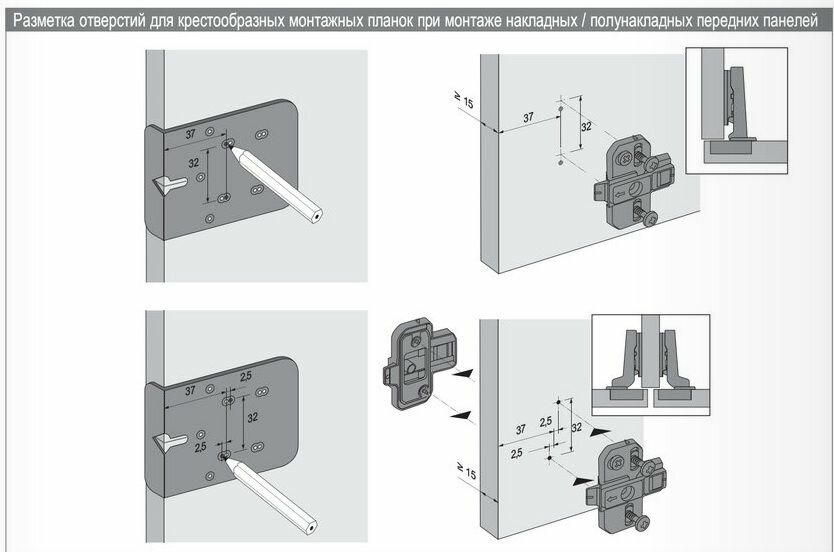 Разметка отверстий для крестообразных монтажных планок при монтаже накладных / полунакладных передних панелей

37
32

≥ 15
37
32

37
2,5
32
2,5

37
2,5
32
2,5
≥ 15