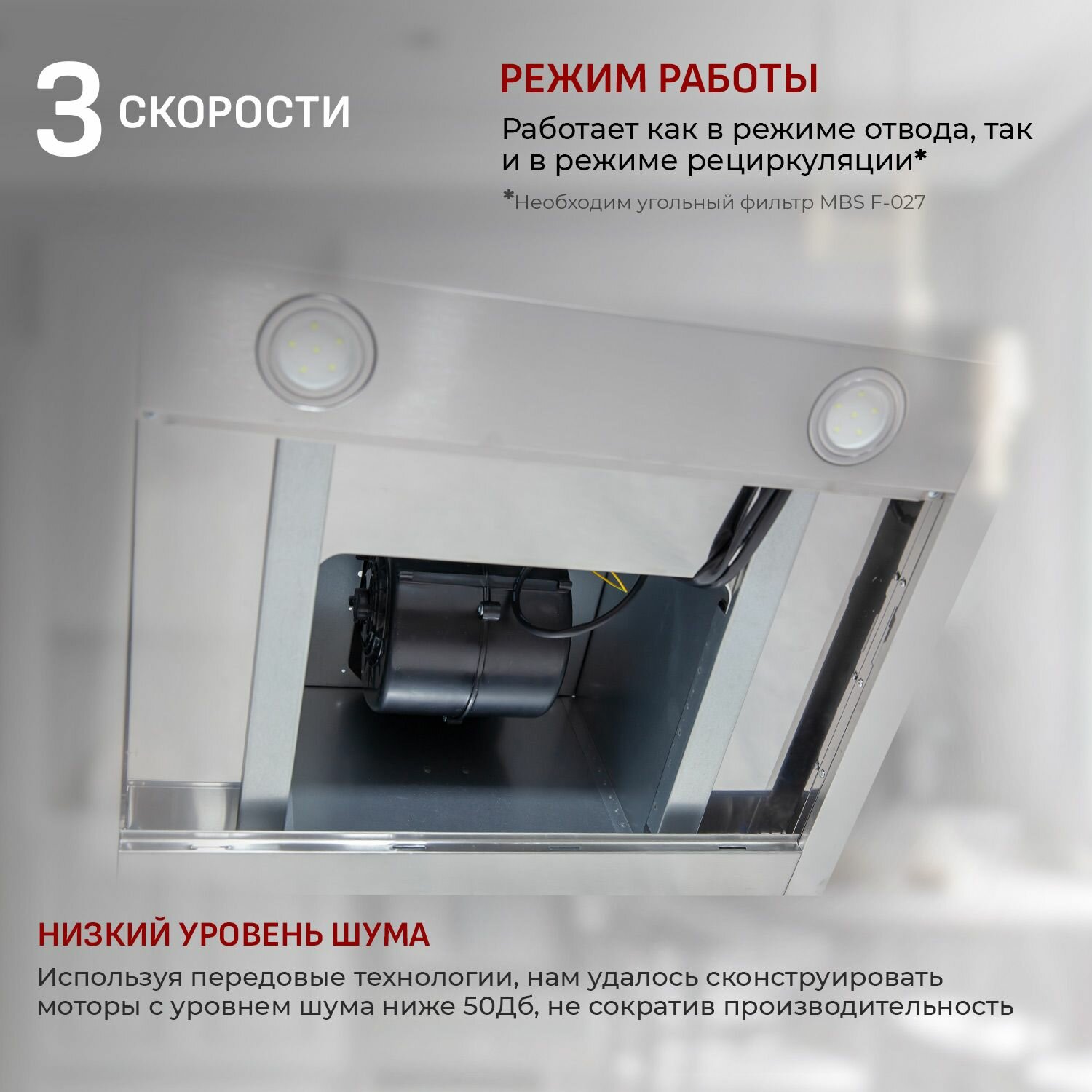 3 СКОРОСТИ

РЕЖИМ РАБОТЫ

Работает как в режиме отвода, так и в режиме рециркуляции*

*Необходим угольный фильтр MBS F-027

НИЗКИЙ УРОВЕНЬ ШУМА

Используя передовые технологии, нам удалось сконструировать моторы с уровнем шума ниже 50Дб, не сократив производительность