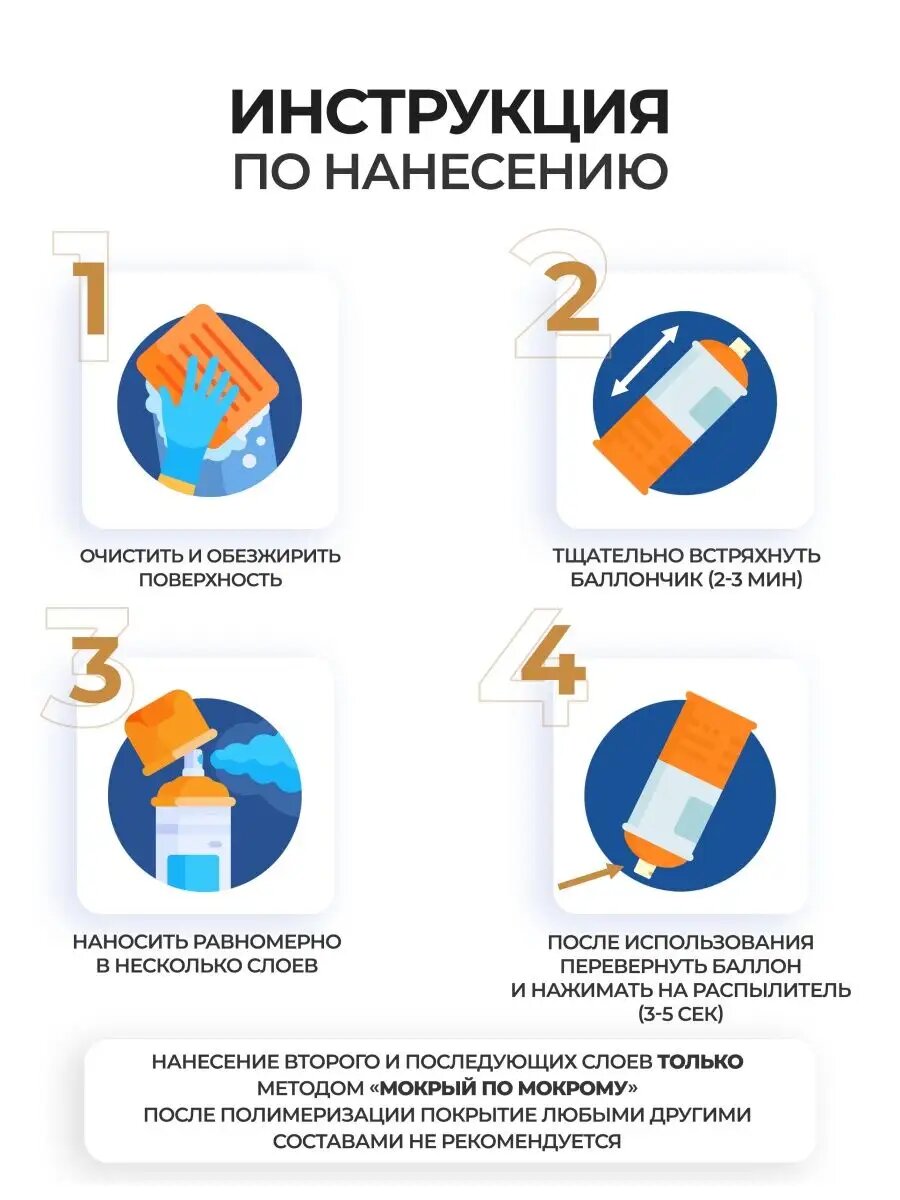 ИНСТРУКЦИЯ
ПО НАНЕСЕНИЮ

1

ОЧИСТИТЬ И ОБЕЗЖИРИТЬ ПОВЕРХНОСТЬ

2

ТЩАТЕЛЬНО ВСТРЯХНУТЬ БАЛЛОНЧИК (2-3 МИН)

3

НАНОСИТЬ РАВНОМЕРНО В НЕСКОЛЬКО СЛОЕВ

4

ПОСЛЕ ИСПОЛЬЗОВАНИЯ ПЕРЕВЕРНУТЬ БАЛЛОН И НАЖИМАТЬ НА РАСПЫЛИТЕЛЬ (3-5 СЕК)

НАНЕСЕНИЕ ВТОРОГО И ПОСЛЕДУЮЩИХ СЛОЕВ ТОЛЬКО МЕТОДОМ «МОКРЫЙ ПО МОКРОМУ»
ПОСЛЕ ПОЛИМЕРИЗАЦИИ ПОКРЫТИЕ ЛЮБЫМИ ДРУГИМИ СОСТАВАМИ НЕ РЕКОМЕНДУЕТСЯ