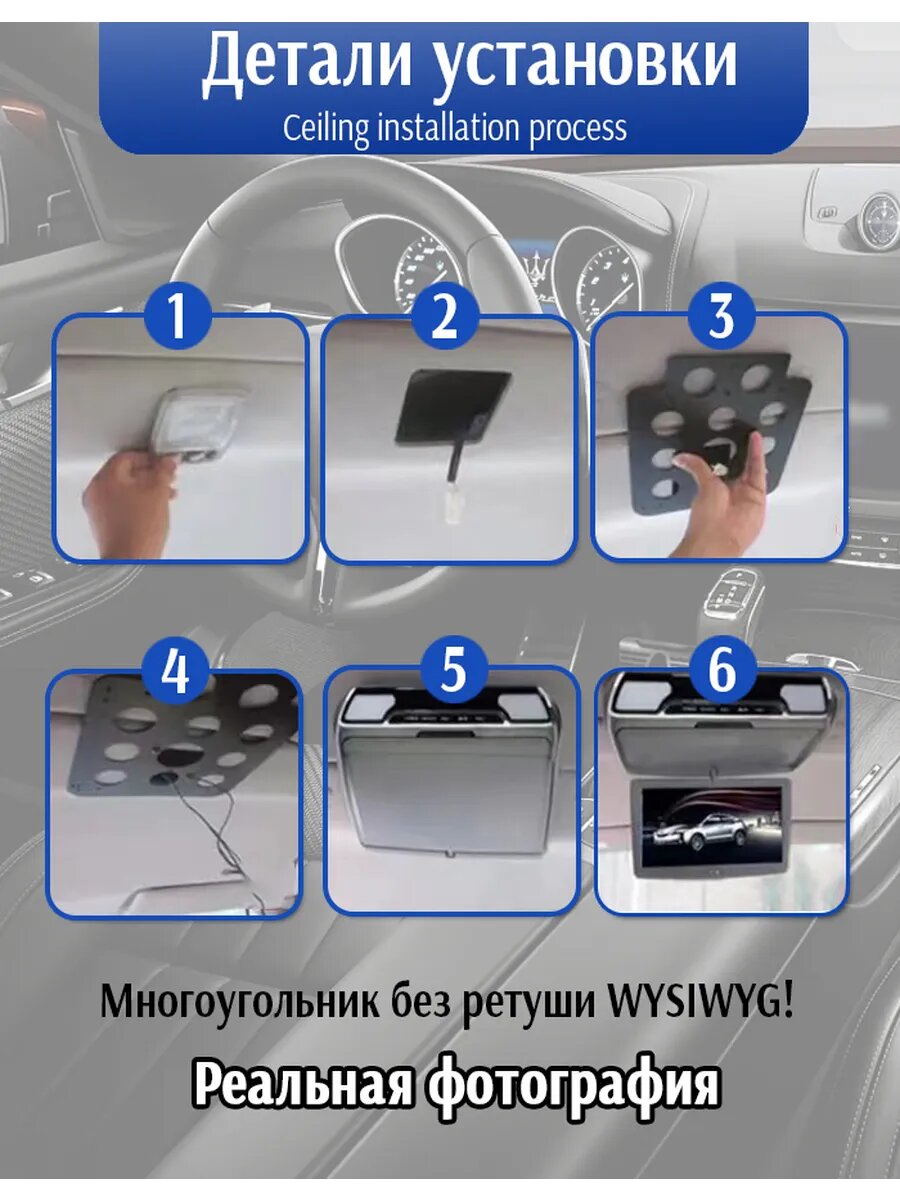 Детали установки
Ceiling installation process

1
2
3
4
5
6

Многоугольник без ретуши WYSIWYG!

Реальная фотография