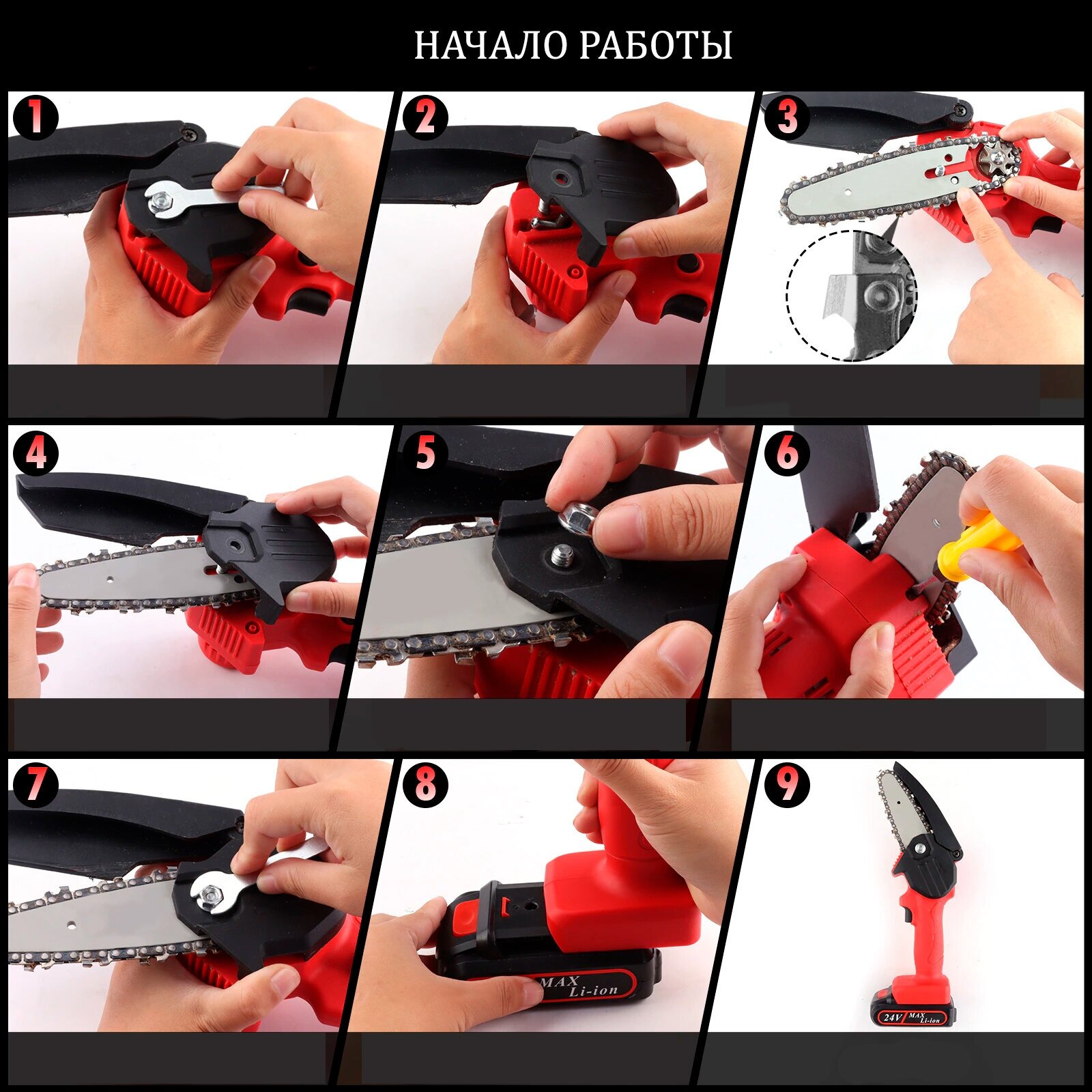 НАЧАЛО РАБОТЫ

1

2

3

4

5

6

7

8

MAX Li-ion

9

24V MAX Li-ion