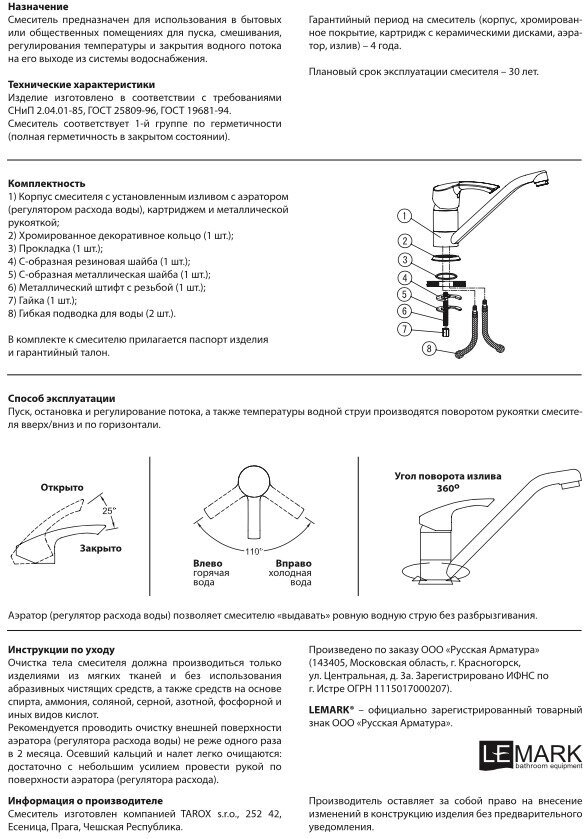 **Назначение**
Смеситель предназначен для использования в бытовых или общественных помещениях для пуска, смешивания, регулирования температуры и закрытия водного потока на его выходе из системы водоснабжения.

**Технические характеристики**
Изделие изготовлено в соответствии с требованиями СНиП 2.04.01-85, ГОСТ 25809-96, ГОСТ 19681-94.
Смеситель соответствует 1-й группе по герметичности (полная герметичность в закрытом состоянии).

Гарантийный период на смеситель (корпус, хромированное покрытие, картридж с керамическими дисками, аэратор, излив) – 4 года.

Плановый срок эксплуатации смесителя – 30 лет.

**Комплектность**
1) Корпус смесителя с установленным изливом с аэратором (регулятором расхода воды), картриджем и металлической рукояткой;
2) Хромированное декоративное кольцо (1 шт.);
3) Прокладка (1 шт.);
4) С-образная резиновая шайба (1 шт.);
5) С-образная металлическая шайба (1 шт.);
6) Металлический штифт с резьбой (1 шт.);
7) Гайка (1 шт.);
8) Гибкая подводка для воды (2 шт.).

В комплекте к смесителю прилагается паспорт изделия и гарантийный талон.

1
2
3
4
5
6
7
8

**Способ эксплуатации**
Пуск, остановка и регулирование потока, а также температуры водной струи производятся поворотом рукоятки смесителя вверх/вниз и по горизонтали.

Открыто
25°
Закрыто

110°
Влево
горячая
вода
Вправо
холодная
вода

Угол поворота излива
360°

Аэратор (регулятор расхода воды) позволяет смесителю «выдавать» ровную водную струю без разбрызгивания.

**Инструкции по уходу**
Очистка тела смесителя должна производиться только изделиями из мягких тканей и без использования абразивных чистящих средств, а также средств на основе спирта, аммония, соляной, серной, азотной, фосфорной и иных видов кислот.
Рекомендуется проводить очистку внешней поверхности аэратора (регулятора расхода воды) не реже одного раза в 2 месяца. Осевший кальций и налет легко очищаются: достаточно с небольшим усилием провести рукой по поверхности аэратора (регулятора расхода).

**Информация о производителе**
Смеситель изготовлен компанией TAROX s.r.o., 252 42, Есеница, Прага, Чешская Республика.

Произведено по заказу ООО «Русская Арматура» (143405, Московская область, г. Красногорск, ул. Центральная, д. 3а. Зарегистрировано ИФНС по г. Истре ОГРН 1115017000207).

**LEMARK®** – официально зарегистрированный товарный знак ООО «Русская Арматура».

LEMARK
bathroom equipment

Производитель оставляет за собой право на внесение изменений в конструкцию изделия без предварительного уведомления.