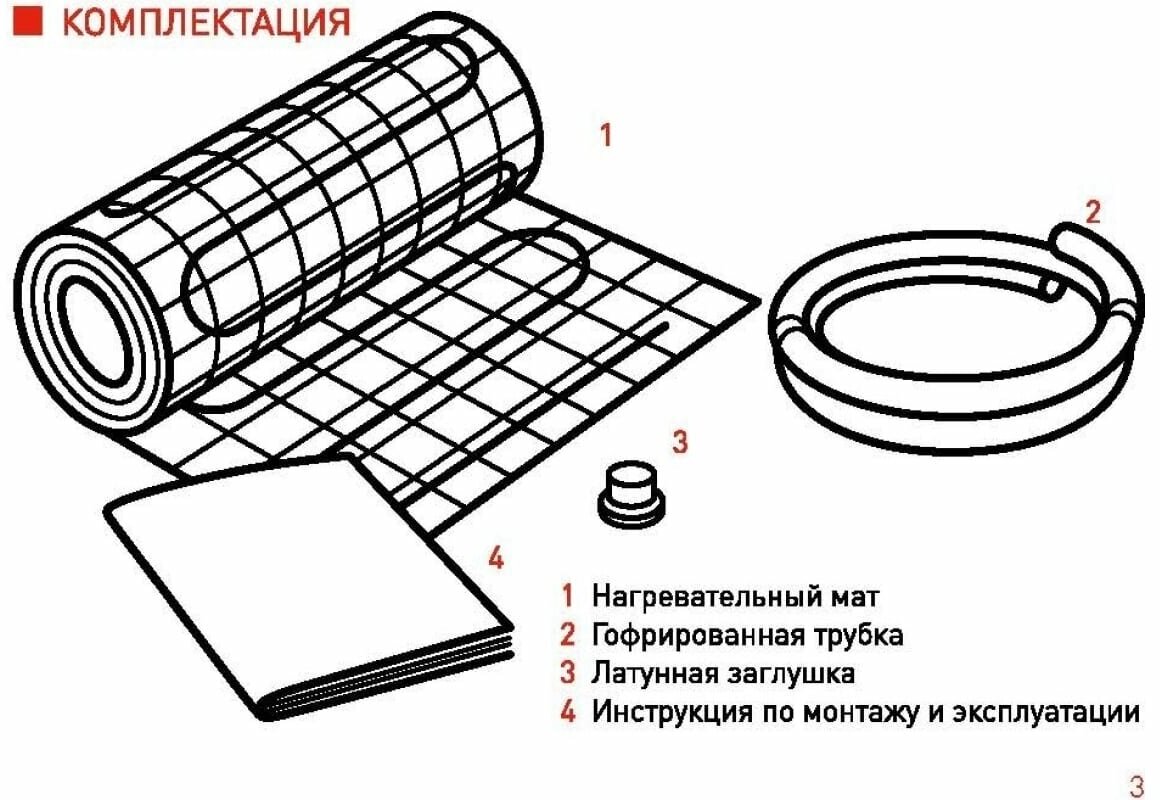 КОМПЛЕКТАЦИЯ

1

2

3

4

1 Нагревательный мат
2 Гофрированная трубка
3 Латунная заглушка
4 Инструкция по монтажу и эксплуатации

3