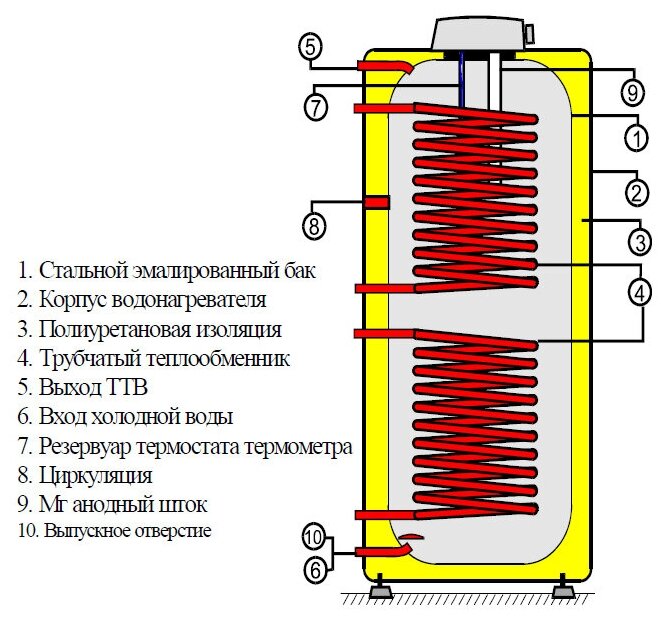 5
7
9
1
2
8
3
4
10
6

1. Стальной эмалированный бак
2. Корпус водонагревателя
3. Полиуретановая изоляция
4. Трубчатый теплообменник
5. Выход ТТВ
6. Вход холодной воды
7. Резервуар термостата термометра
8. Циркуляция
9. Мг анодный шток
10. Выпускное отверстие