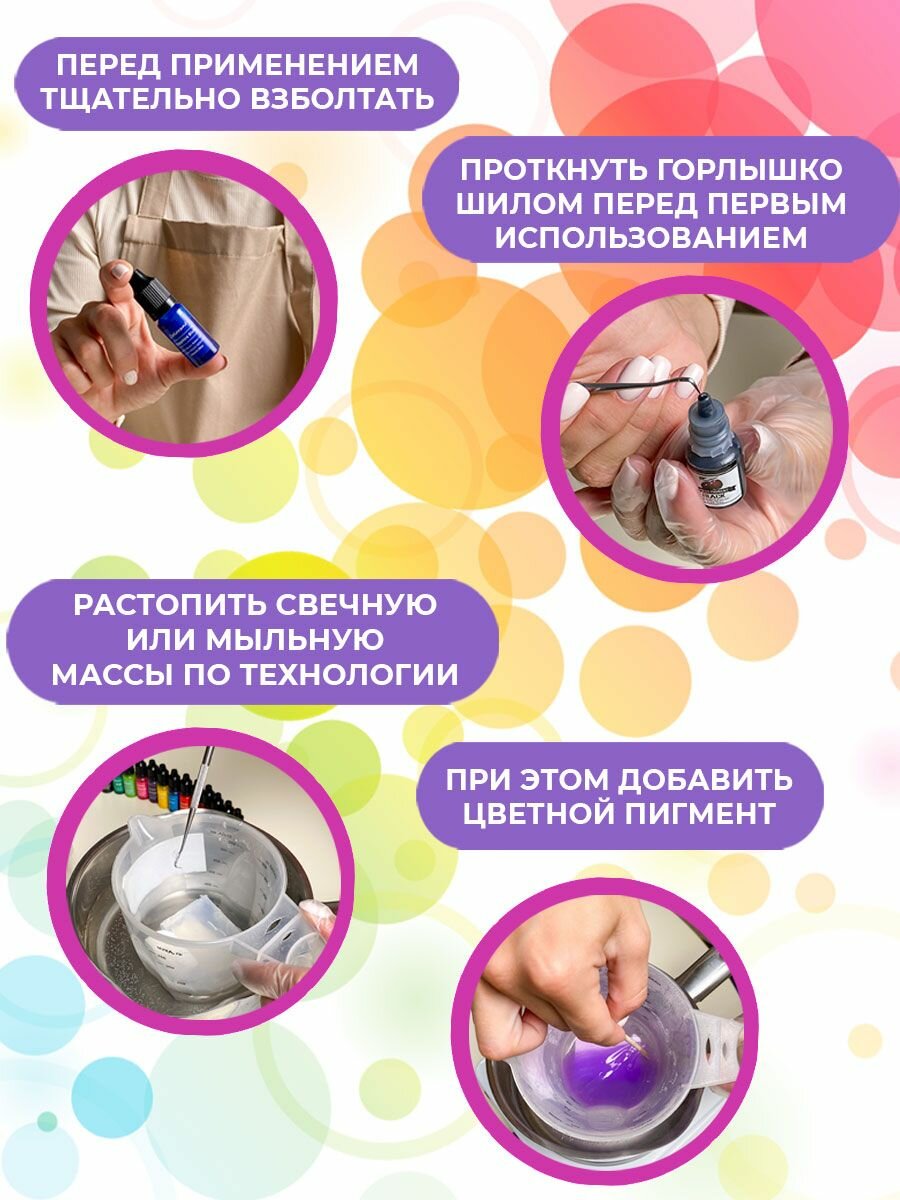 ПЕРЕД ПРИМЕНЕНИЕМ ТЩАТЕЛЬНО ВЗБОЛТАТЬ

ПРОТКНУТЬ ГОРЛЫШКО ШИЛОМ ПЕРЕД ПЕРВЫМ ИСПОЛЬЗОВАНИЕМ

BLACK

РАСТОПИТЬ СВЕЧНУЮ ИЛИ МЫЛЬНУЮ МАССЫ ПО ТЕХНОЛОГИИ

ПРИ ЭТОМ ДОБАВИТЬ ЦВЕТНОЙ ПИГМЕНТ