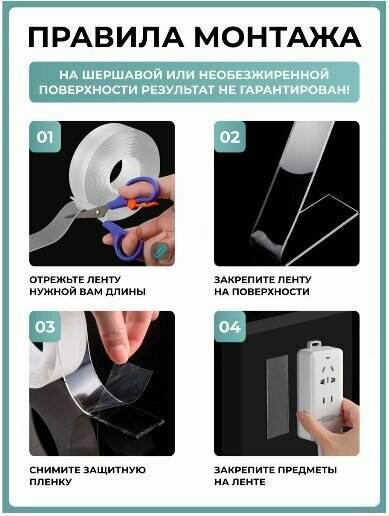 ПРАВИЛА МОНТАЖА

НА ШЕРШАВОЙ ИЛИ НЕОБЕЗЖИРЕННОЙ ПОВЕРХНОСТИ РЕЗУЛЬТАТ НЕ ГАРАНТИРОВАН!

01

ОТРЕЖЬТЕ ЛЕНТУ НУЖНОЙ ВАМ ДЛИНЫ

02

ЗАКРЕПИТЕ ЛЕНТУ НА ПОВЕРХНОСТИ

03

СНИМИТЕ ЗАЩИТНУЮ ПЛЕНКУ

04

ЗАКРЕПИТЕ ПРЕДМЕТЫ НА ЛЕНТЕ