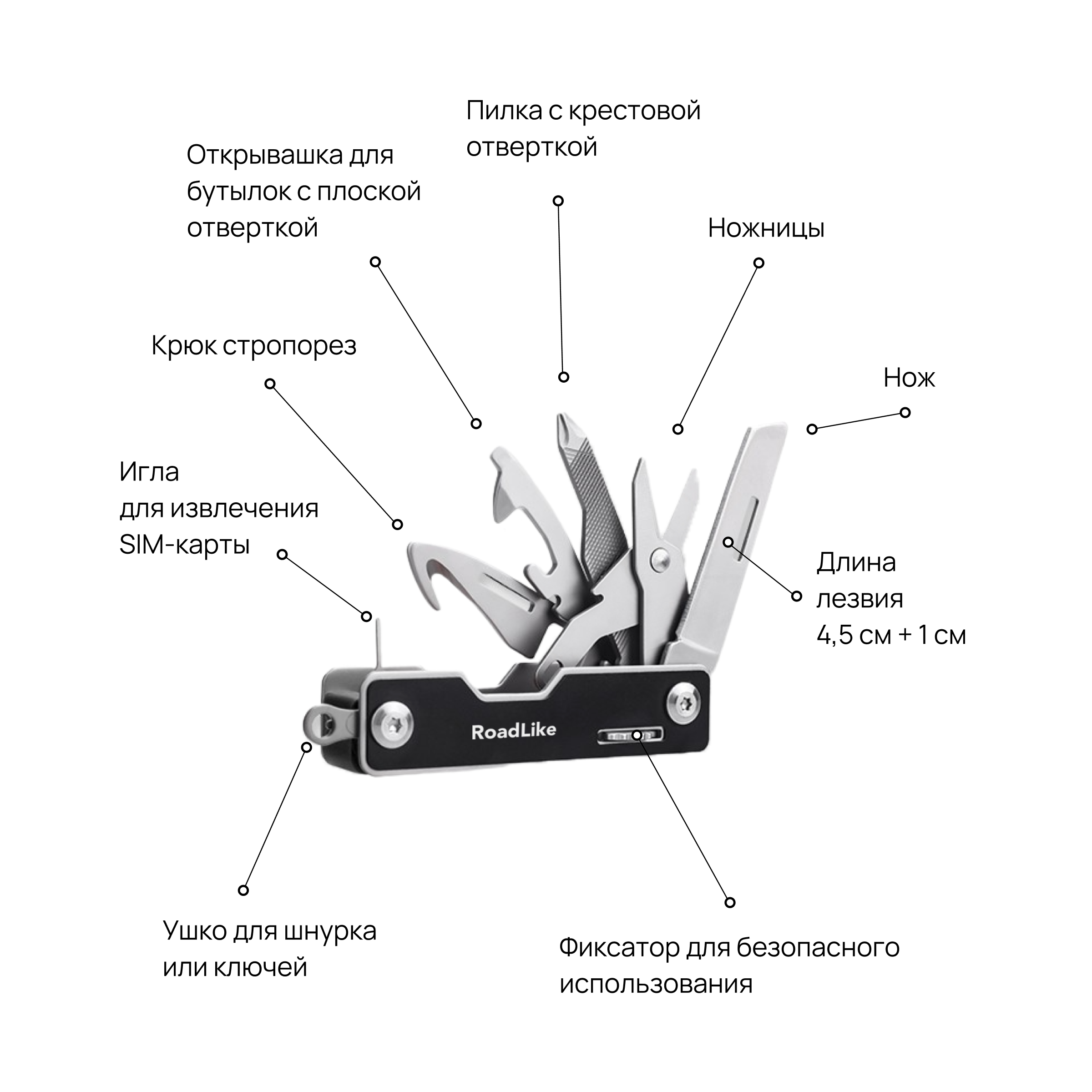 Пилка с крестовой отверткой

Открывашка для бутылок с плоской отверткой

Ножницы

Крюк стропорез

Нож

Игла для извлечения SIM-карты

Длина лезвия 4,5 см + 1 см

RoadLike

Ушко для шнурка или ключей

Фиксатор для безопасного использования