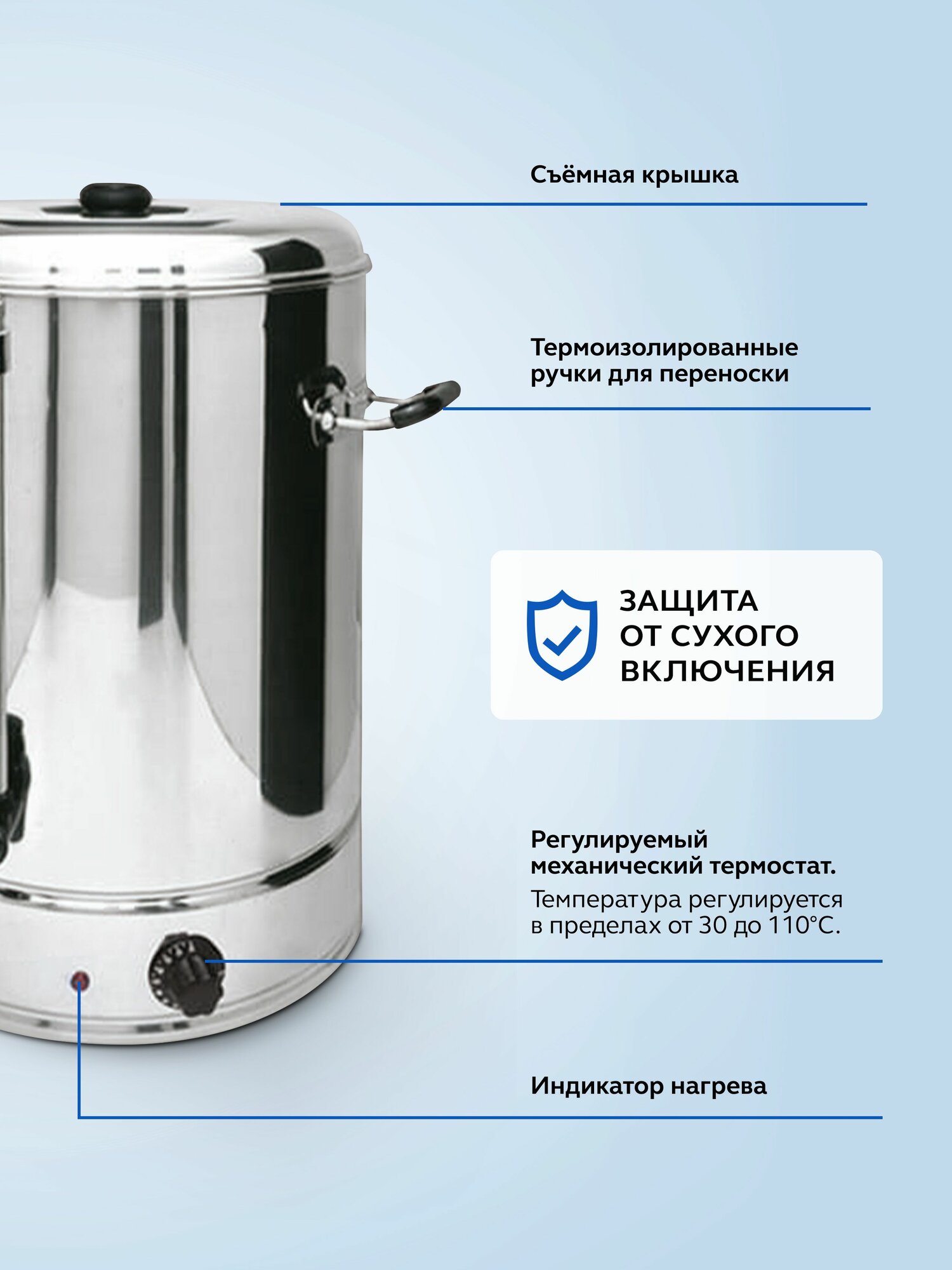 Съёмная крышка

Термоизолированные ручки для переноски

ЗАЩИТА
ОТ СУХОГО
ВКЛЮЧЕНИЯ

Регулируемый механический термостат.
Температура регулируется в пределах от 30 до 110°C.

Индикатор нагрева