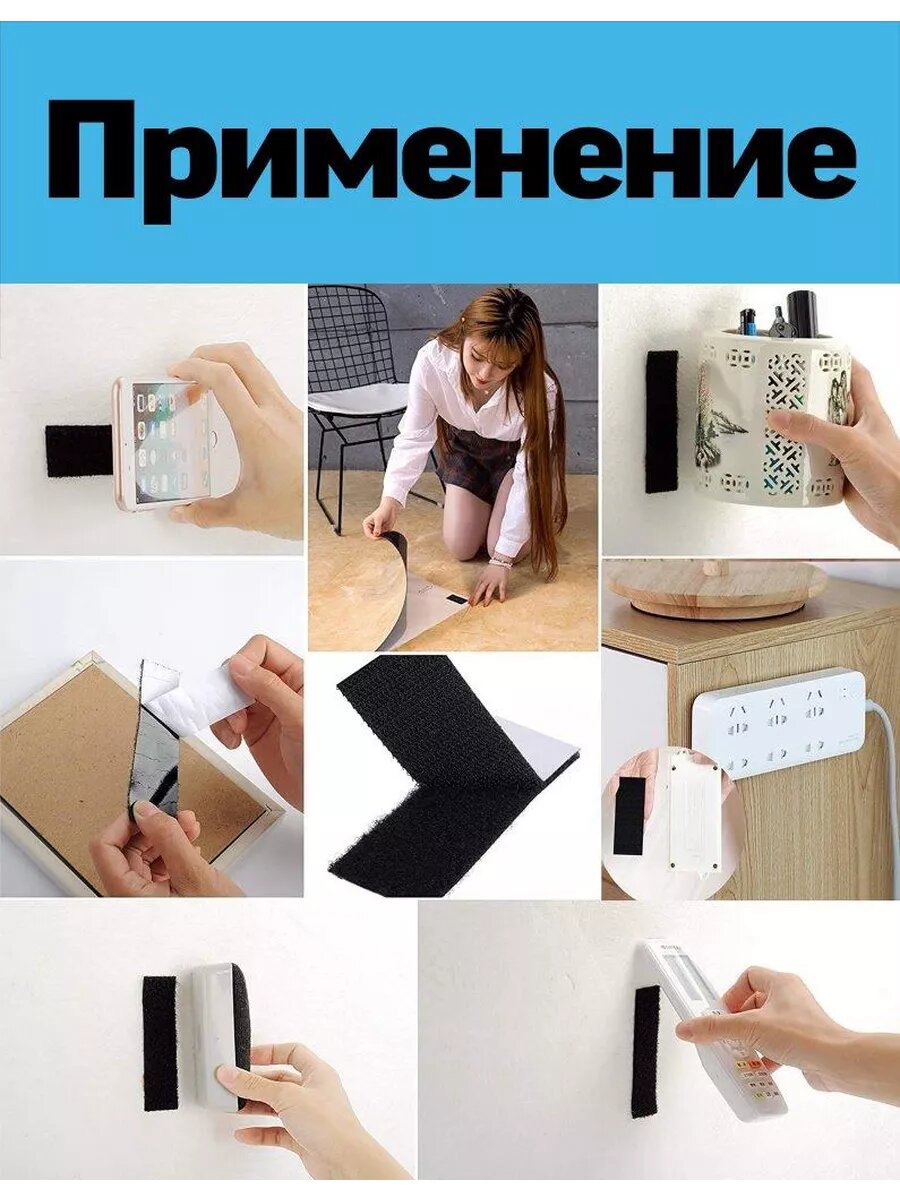 Применение