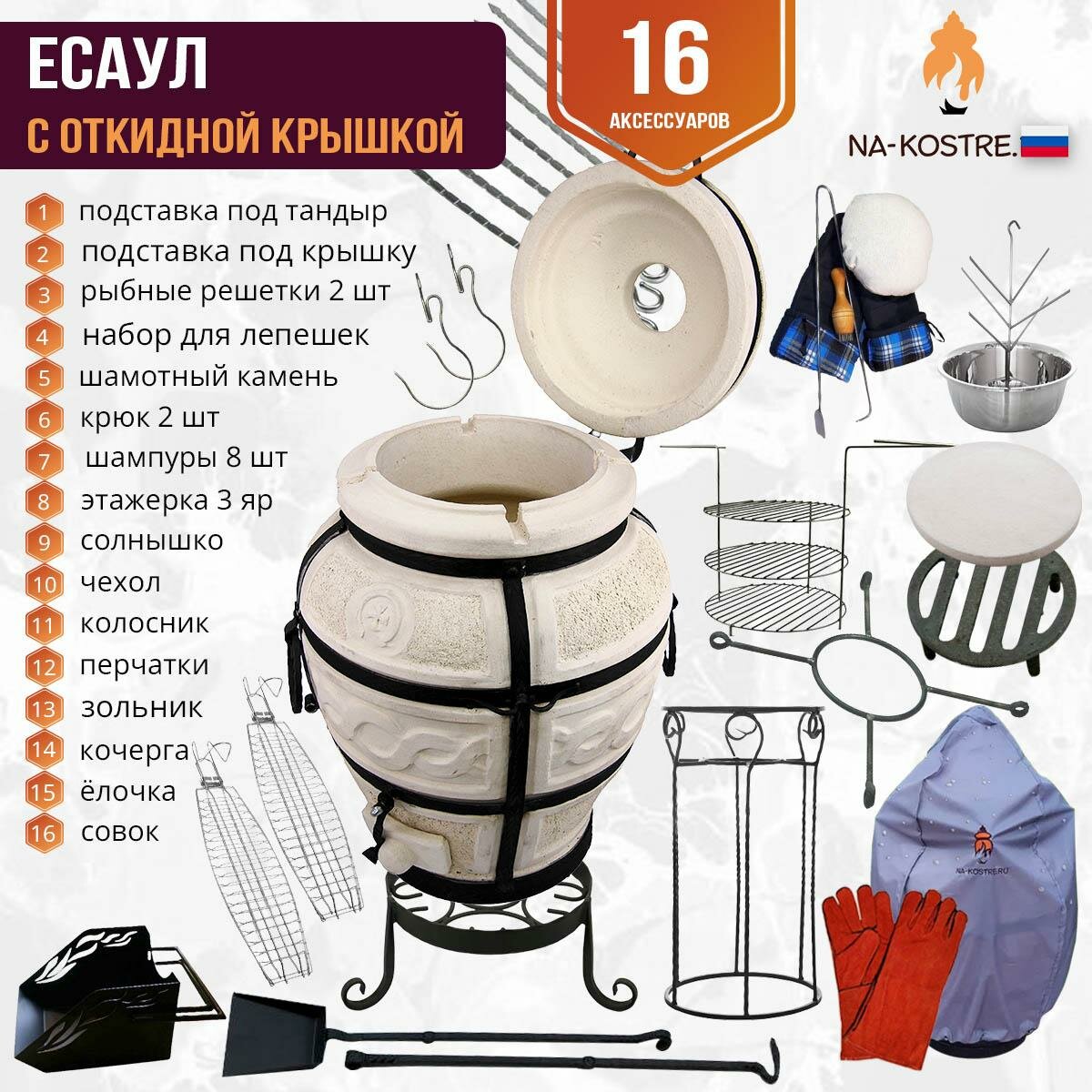 ЕСАУЛ
С ОТКИДНОЙ КРЫШКОЙ

16
АКСЕССУАРОВ

NA-KOSTRE.

1 подставка под тандыр
2 подставка под крышку
3 рыбные решетки 2 шт
4 набор для лепешек
5 шамотный камень
6 крюк 2 шт
7 шампуры 8 шт
8 этажерка 3 яр
9 солнышко
10 чехол
11 колосник
12 перчатки
13 зольник
14 кочерга
15 ёлочка
16 совок

NA-KOSTRE.RU